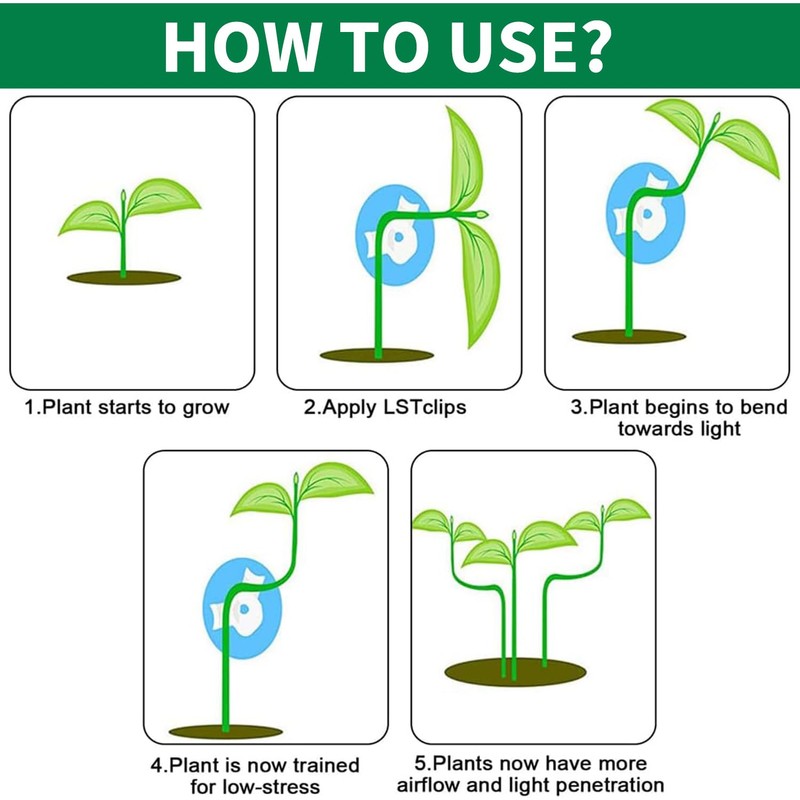 HOW TO USE?

1.Plant starts to grow

2.Apply LSTclips

3.Plant begins to bend towards light

4.Plant is now trained for low-stress

5.Plants now have more airflow and light penetration