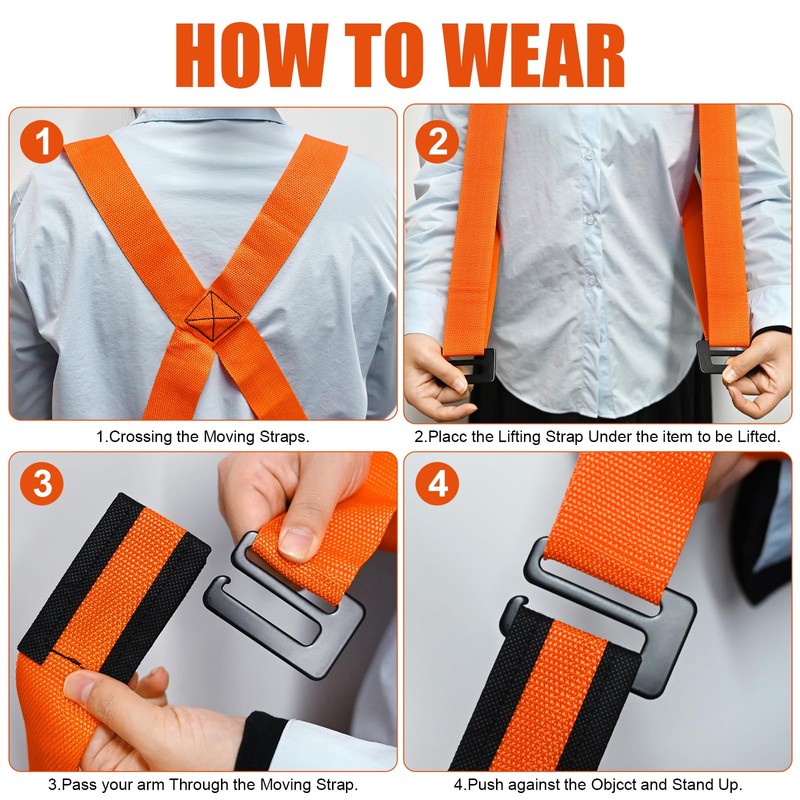 HOW TO WEAR

1

1.Crossing the Moving Straps.

2

2.Placc the Lifting Strap Under the item to be Lifted.

3

3.Pass your arm Through the Moving Strap.

4

4.Push against the Objcct and Stand Up.