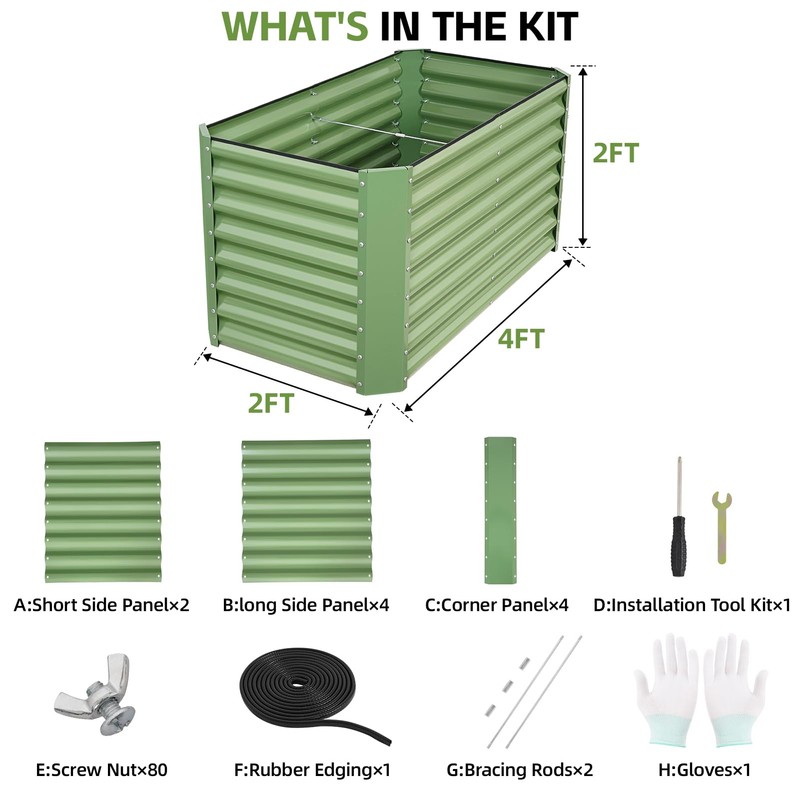 WHAT'S IN THE KIT

2FT

4FT

2FT

A:Short Side Panel×2

B:long Side Panel×4

C:Corner Panel×4

D:Installation Tool Kit×1

E:Screw Nut×80

F:Rubber Edging×1

G:Bracing Rods×2

H:Gloves×1