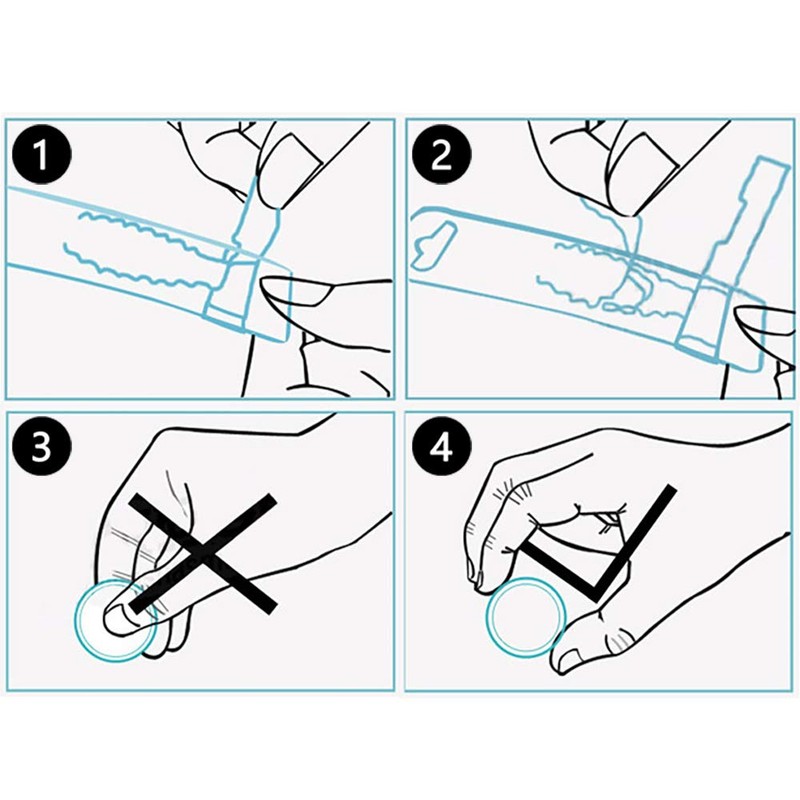 1

2

3

4