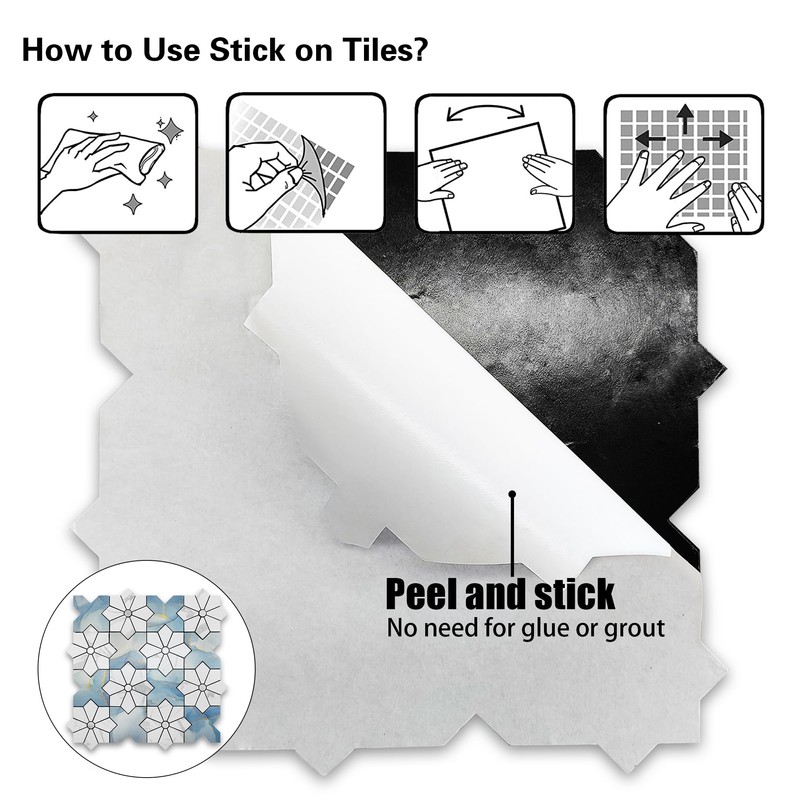 How to Use Stick on Tiles?

Peel and stick
No need for glue or grout