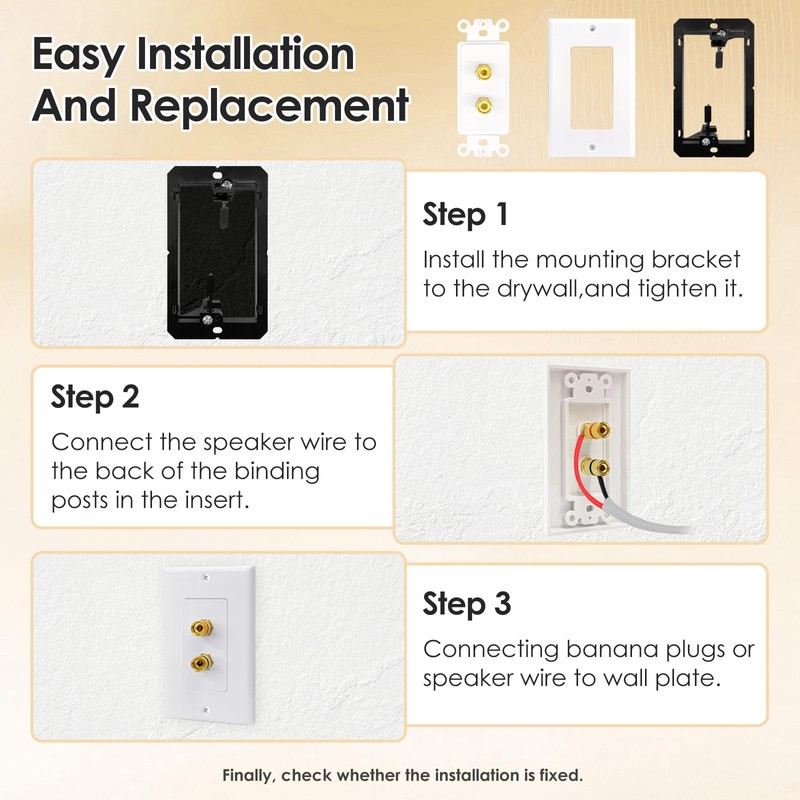 Easy Installation And Replacement

Step 1

Install the mounting bracket to the drywall,and tighten it.

Step 2

Connect the speaker wire to the back of the binding posts in the insert.

Step 3

Connecting banana plugs or speaker wire to wall plate.

Finally, check whether the installation is fixed.