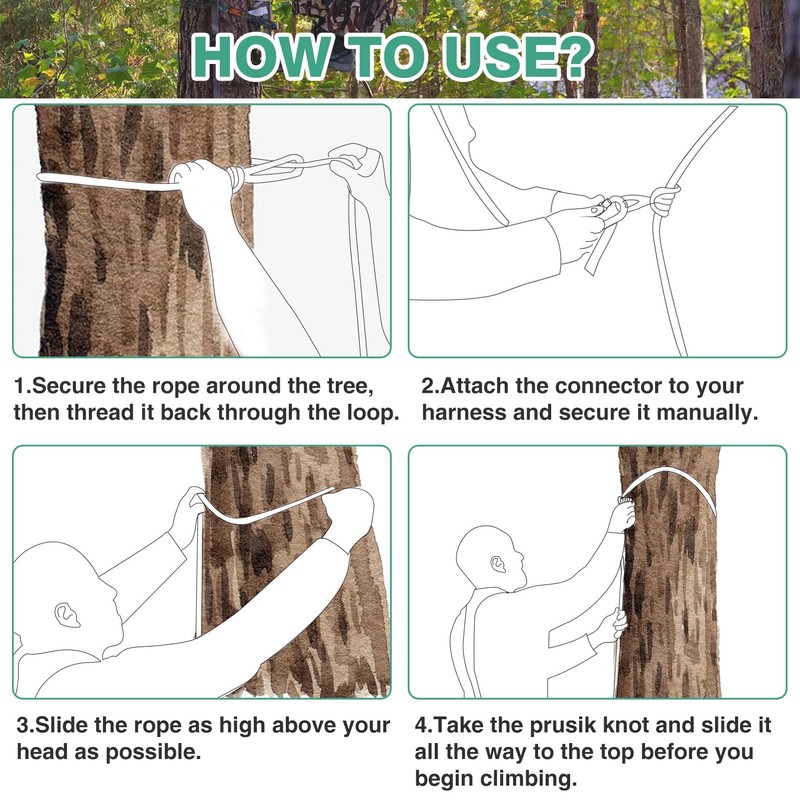 HOW TO USE?

1.Secure the rope around the tree, then thread it back through the loop.

2.Attach the connector to your harness and secure it manually.

3.Slide the rope as high above your head as possible.

4.Take the prusik knot and slide it all the way to the top before you begin climbing.