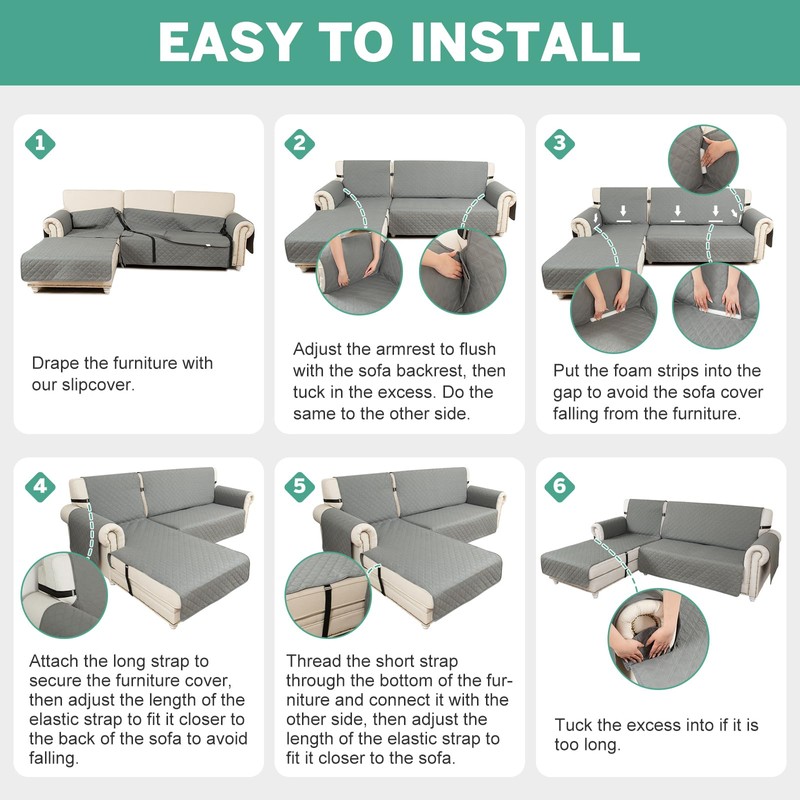 EASY TO INSTALL

1

Drape the furniture with our slipcover.

2

Adjust the armrest to flush with the sofa backrest, then tuck in the excess. Do the same to the other side.

3

Put the foam strips into the gap to avoid the sofa cover falling from the furniture.

4

Attach the long strap to secure the furniture cover, then adjust the length of the elastic strap to fit it closer to the back of the sofa to avoid falling.

5

Thread the short strap through the bottom of the furniture and connect it with the other side, then adjust the length of the elastic strap to fit it closer to the sofa.

6

Tuck the excess into if it is too long.