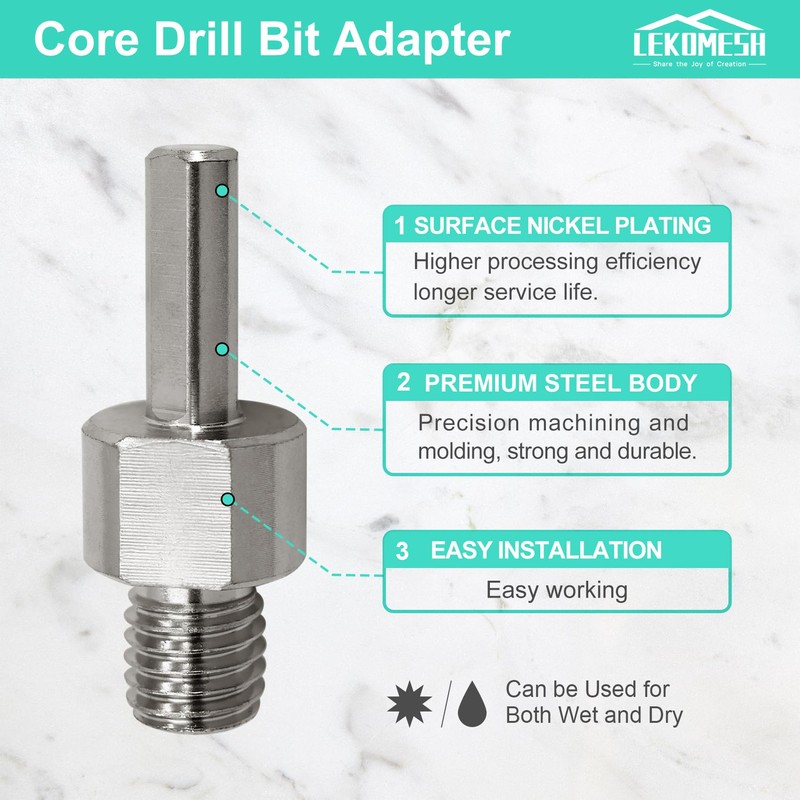 Core Drill Bit Adapter

LEKOMESH
Share the Joy of Creation

1 SURFACE NICKEL PLATING
Higher processing efficiency longer service life.

2 PREMIUM STEEL BODY
Precision machining and molding, strong and durable.

3 EASY INSTALLATION
Easy working

Can be Used for Both Wet and Dry