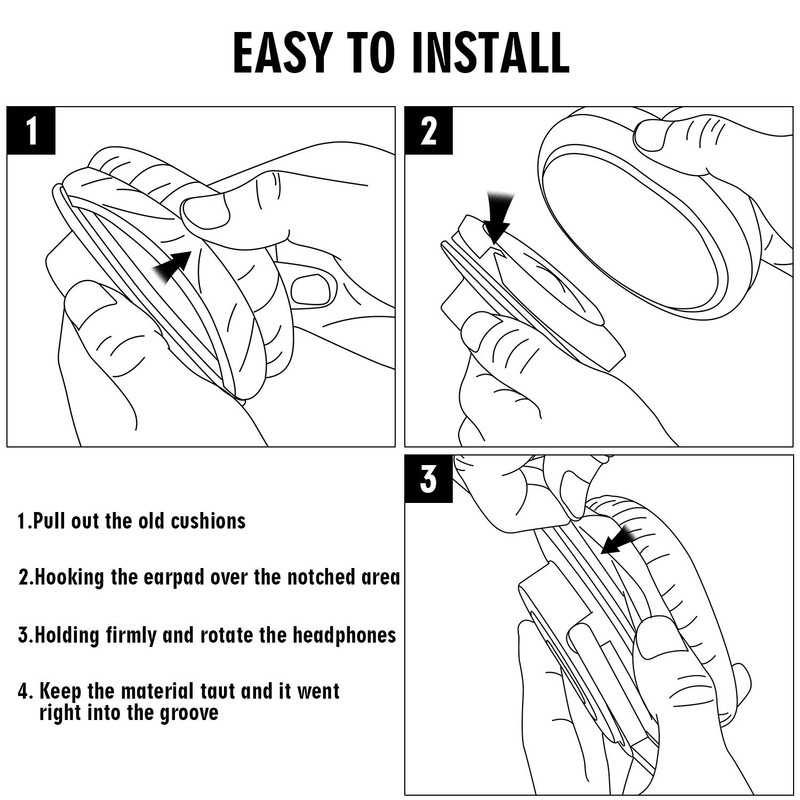 EASY TO INSTALL

1

2

3

1.Pull out the old cushions

2.Hooking the earpad over the notched area

3.Holding firmly and rotate the headphones

4. Keep the material taut and it went right into the groove