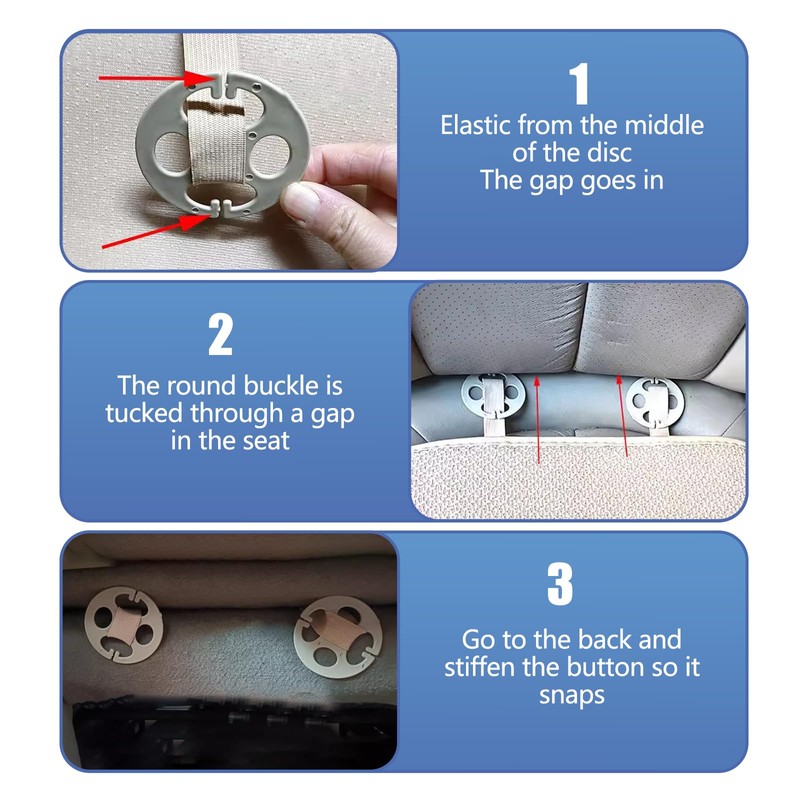 1
Elastic from the middle of the disc
The gap goes in

2
The round buckle is tucked through a gap in the seat

3
Go to the back and stiffen the button so it snaps