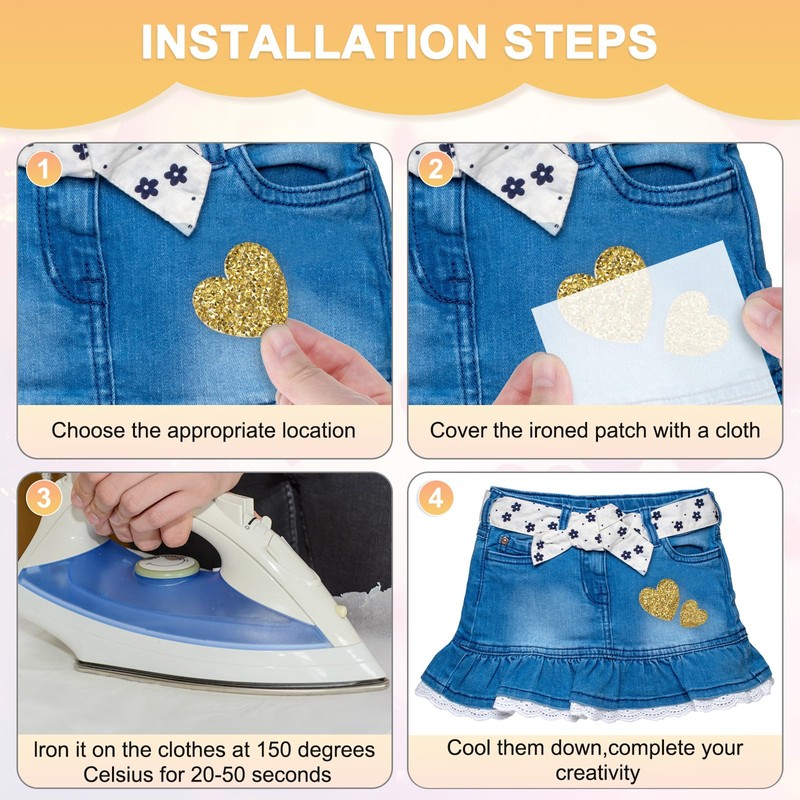 INSTALLATION STEPS

1

Choose the appropriate location

2

Cover the ironed patch with a cloth

3

Iron it on the clothes at 150 degrees Celsius for 20-50 seconds

4

Cool them down,complete your creativity