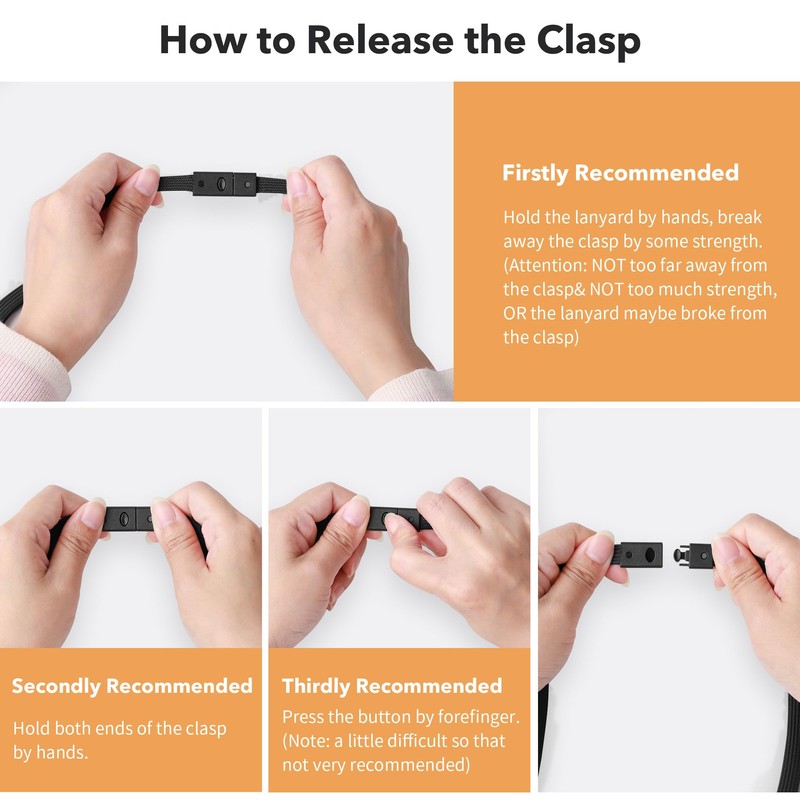 How to Release the Clasp

Firstly Recommended

Hold the lanyard by hands, break away the clasp by some strength. (Attention: NOT too far away from the clasp& NOT too much strength, OR the lanyard maybe broke from the clasp)

Secondly Recommended

Hold both ends of the clasp by hands.

Thirdly Recommended

Press the button by forefinger. (Note: a little difficult so that not very recommended)