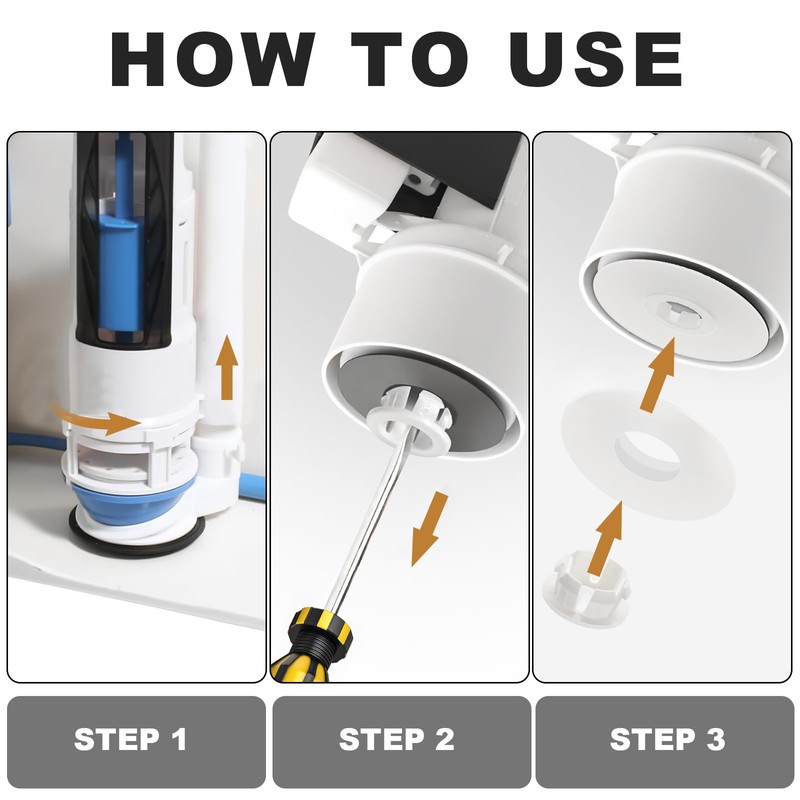 HOW TO USE

STEP 1

STEP 2

STEP 3