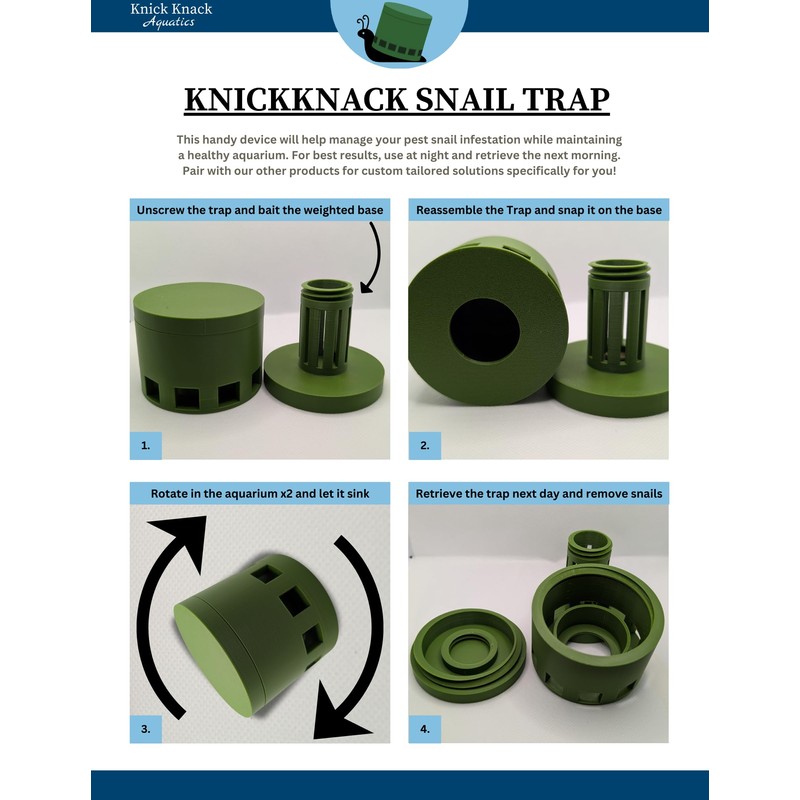 Knick Knack Aquatics

KNICKKNACK SNAIL TRAP

This handy device will help manage your pest snail infestation while maintaining a healthy aquarium. For best results, use at night and retrieve the next morning. Pair with our other products for custom tailored solutions specifically for you!

Unscrew the trap and bait the weighted base

1.

Reassemble the Trap and snap it on the base

2.

Rotate in the aquarium x2 and let it sink

3.

Retrieve the trap next day and remove snails

4.