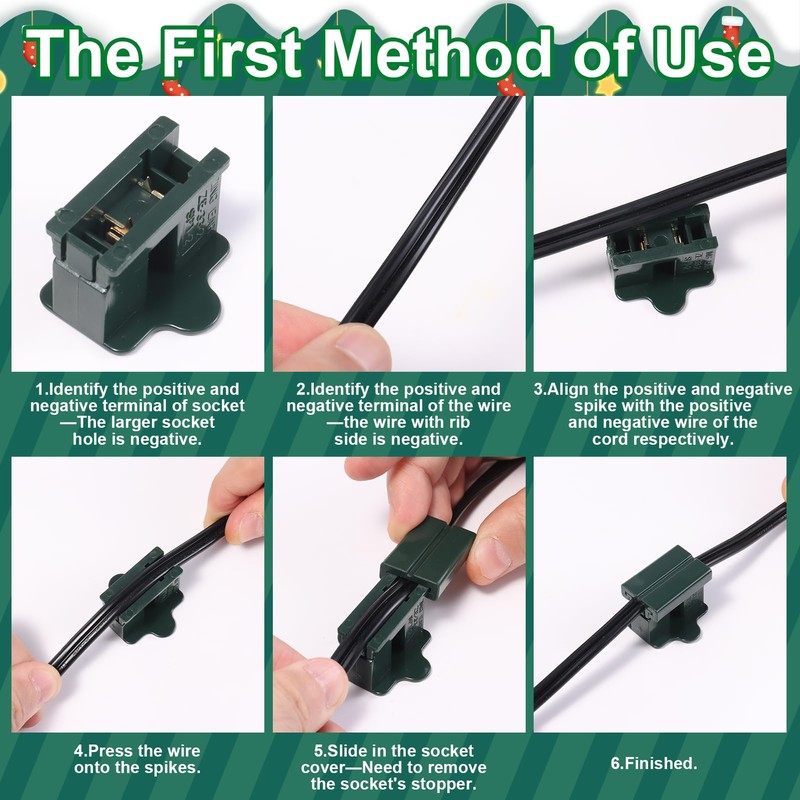 The First Method of Use

1.Identify the positive and negative terminal of socket —The larger socket hole is negative.

2.Identify the positive and negative terminal of the wire —the wire with rib side is negative.

3.Align the positive and negative spike with the positive and negative wire of the cord respectively.

4.Press the wire onto the spikes.

5.Slide in the socket cover—Need to remove the socket's stopper.

6.Finished.