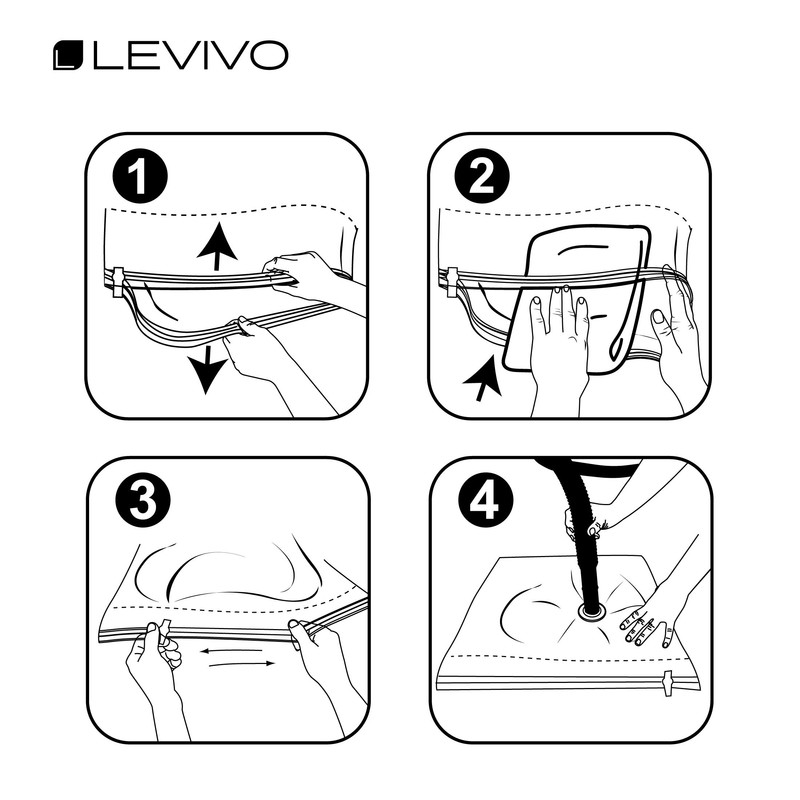 LEVIVO

1

2

3

4