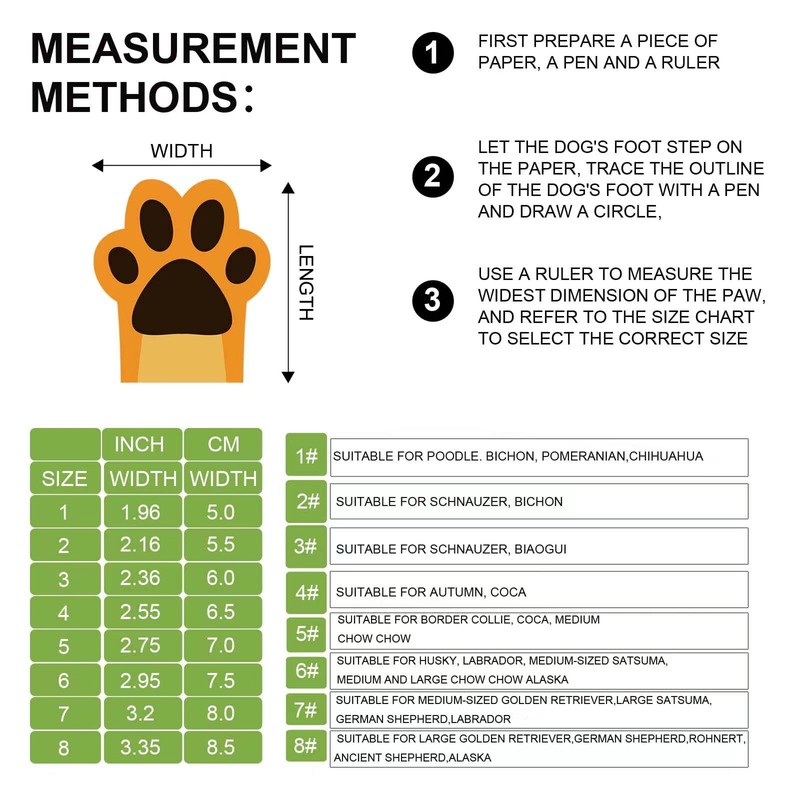 MEASUREMENT METHODS：

WIDTH

LENGTH

1 FIRST PREPARE A PIECE OF PAPER, A PEN AND A RULER

2 LET THE DOG'S FOOT STEP ON THE PAPER, TRACE THE OUTLINE OF THE DOG'S FOOT WITH A PEN AND DRAW A CIRCLE,

3 USE A RULER TO MEASURE THE WIDEST DIMENSION OF THE PAW, AND REFER TO THE SIZE CHART TO SELECT THE CORRECT SIZE

| | INCH | CM |
|---|---|---|
| SIZE | WIDTH | WIDTH |
| 1 | 1.96 | 5.0 |
| 2 | 2.16 | 5.5 |
| 3 | 2.36 | 6.0 |
| 4 | 2.55 | 6.5 |
| 5 | 2.75 | 7.0 |
| 6 | 2.95 | 7.5 |
| 7 | 3.2 | 8.0 |
| 8 | 3.35 | 8.5 |

| | |
|---|---|
| 1# | SUITABLE FOR POODLE. BICHON, POMERANIAN,CHIHUAHUA |
| 2# | SUITABLE FOR SCHNAUZER, BICHON |
| 3# | SUITABLE FOR SCHNAUZER, BIAOGUI |
| 4# | SUITABLE FOR AUTUMN, COCA |
| 5# | SUITABLE FOR BORDER COLLIE, COCA, MEDIUM CHOW CHOW |
| 6# | SUITABLE FOR HUSKY, LABRADOR, MEDIUM-SIZED SATSUMA, MEDIUM AND LARGE CHOW CHOW ALASKA |
| 7# | SUITABLE FOR MEDIUM-SIZED GOLDEN RETRIEVER,LARGE SATSUMA, GERMAN SHEPHERD,LABRADOR |
| 8# | SUITABLE FOR LARGE GOLDEN RETRIEVER,GERMAN SHEPHERD,ROHNERT, ANCIENT SHEPHERD,ALASKA |