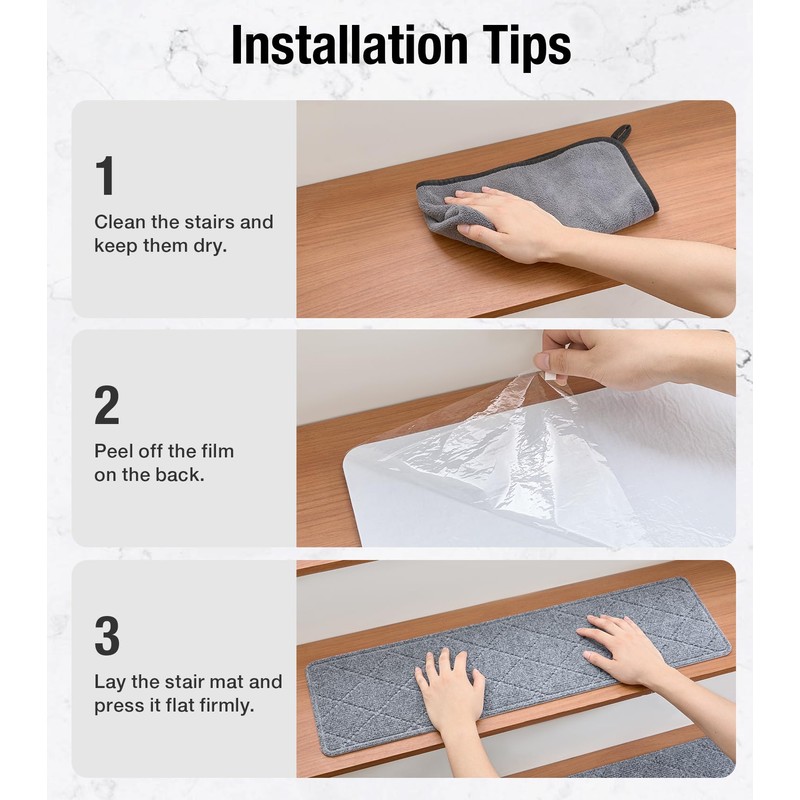 Installation Tips

1

Clean the stairs and keep them dry.

2

Peel off the film on the back.

3

Lay the stair mat and press it flat firmly.