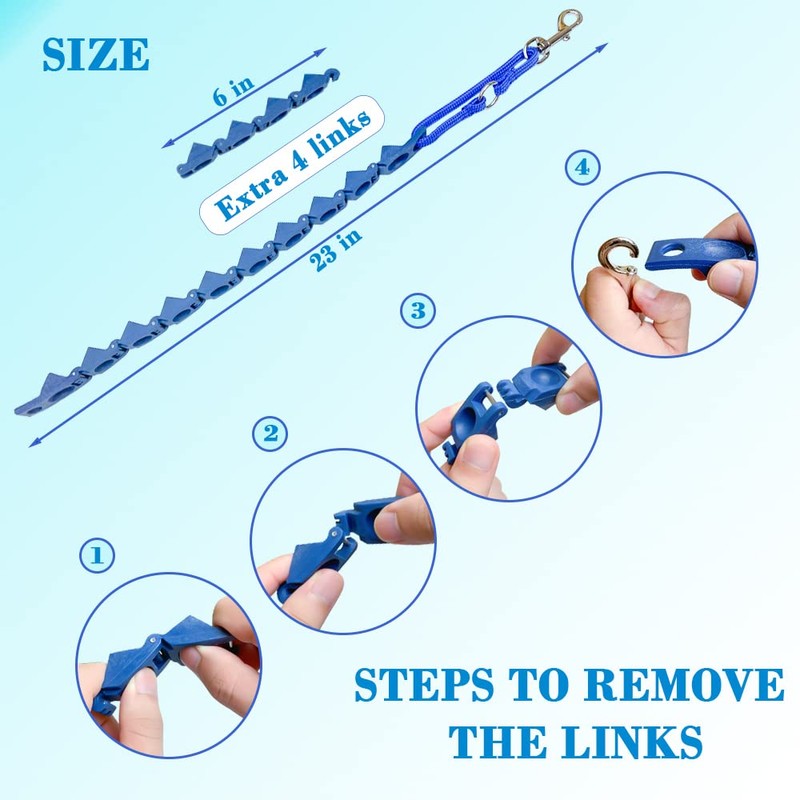 SIZE

6 in

Extra 4 links

23 in

4

3

2

1

STEPS TO REMOVE THE LINKS