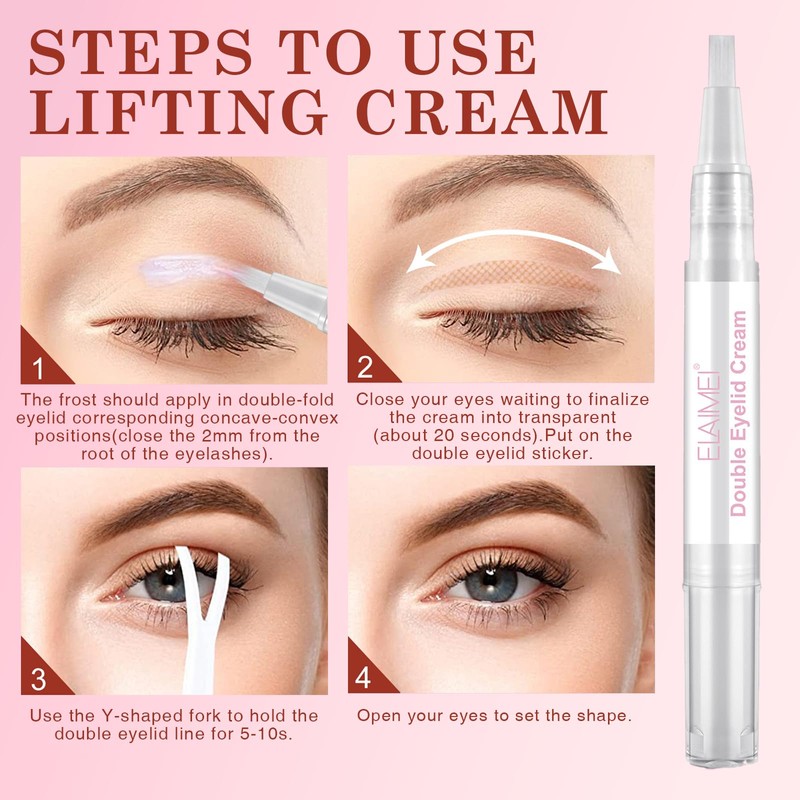 STEPS TO USE LIFTING CREAM

1

The frost should apply in double-fold eyelid corresponding concave-convex positions(close the 2mm from the root of the eyelashes).

2

Close your eyes waiting to finalize the cream into transparent (about 20 seconds).Put on the double eyelid sticker.

3

Use the Y-shaped fork to hold the double eyelid line for 5-10s.

4

Open your eyes to set the shape.

ELAIMEI®
Double Eyelid Cream