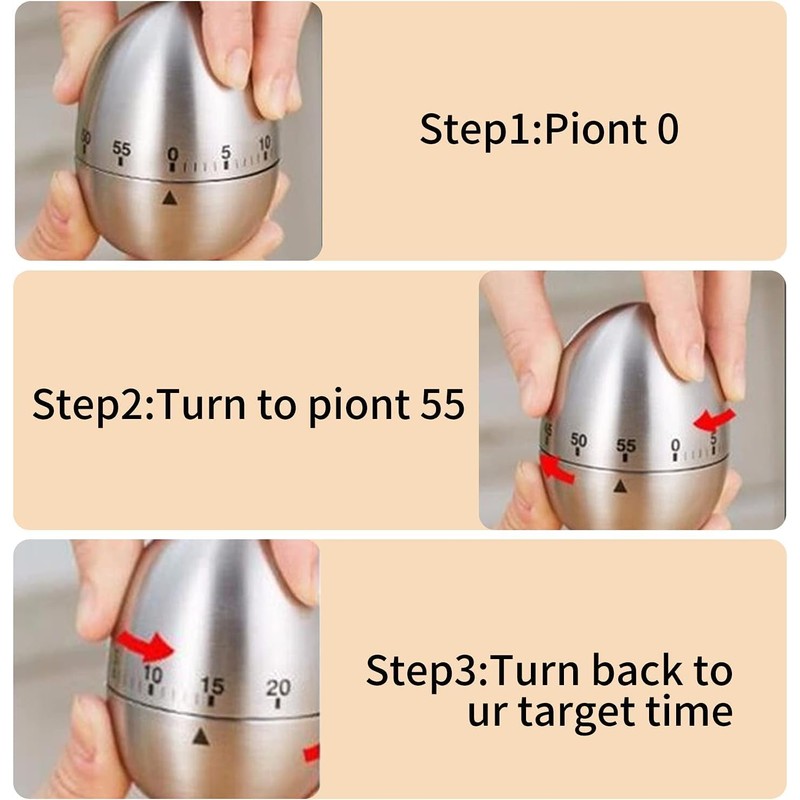 50 55 0 5 10

Step1:Piont 0

Step2:Turn to piont 55

45 50 55 0 5

10 15 20

Step3:Turn back to ur target time