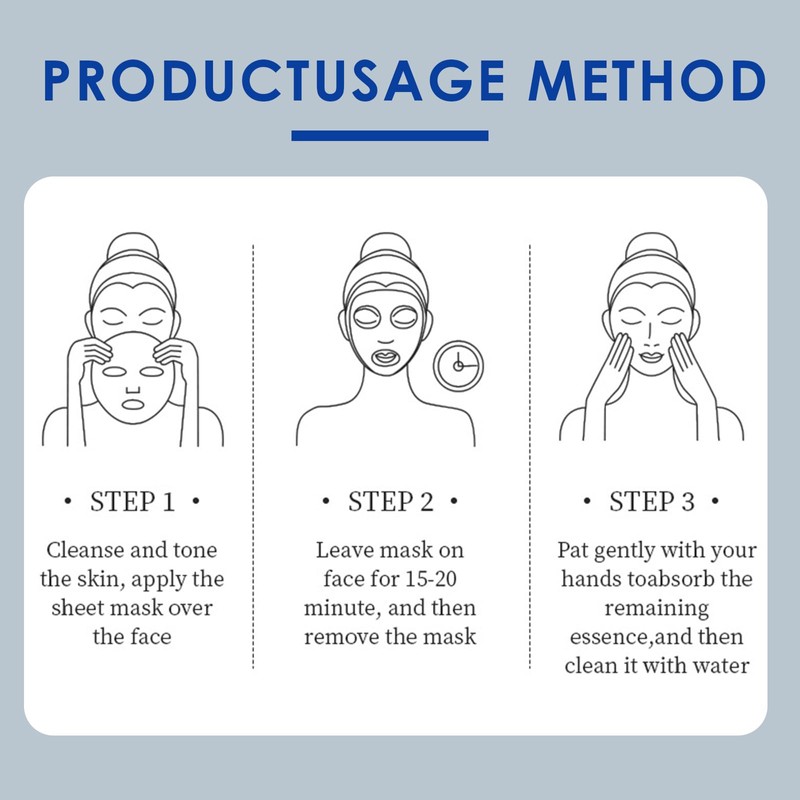 PRODUCTUSAGE METHOD

• STEP 1 •

Cleanse and tone the skin, apply the sheet mask over the face

• STEP 2 •

Leave mask on face for 15-20 minute, and then remove the mask

• STEP 3 •

Pat gently with your hands toabsorb the remaining essence,and then clean it with water