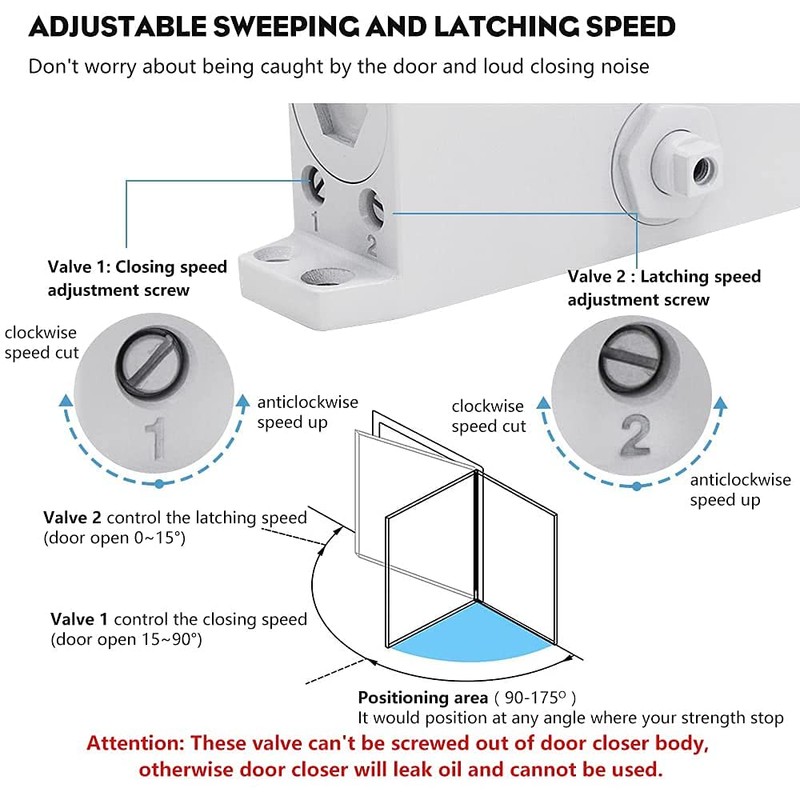 ADJUSTABLE SWEEPING AND LATCHING SPEED

Don't worry about being caught by the door and loud closing noise

1

2

Valve 1: Closing speed adjustment screw

Valve 2 : Latching speed adjustment screw

clockwise speed cut

1

anticlockwise speed up

clockwise speed cut

2

anticlockwise speed up

Valve 2 control the latching speed (door open 0~15°)

Valve 1 control the closing speed (door open 15~90°)

Positioning area ( 90-175° )
It would position at any angle where your strength stop

Attention: These valve can't be screwed out of door closer body, otherwise door closer will leak oil and cannot be used.