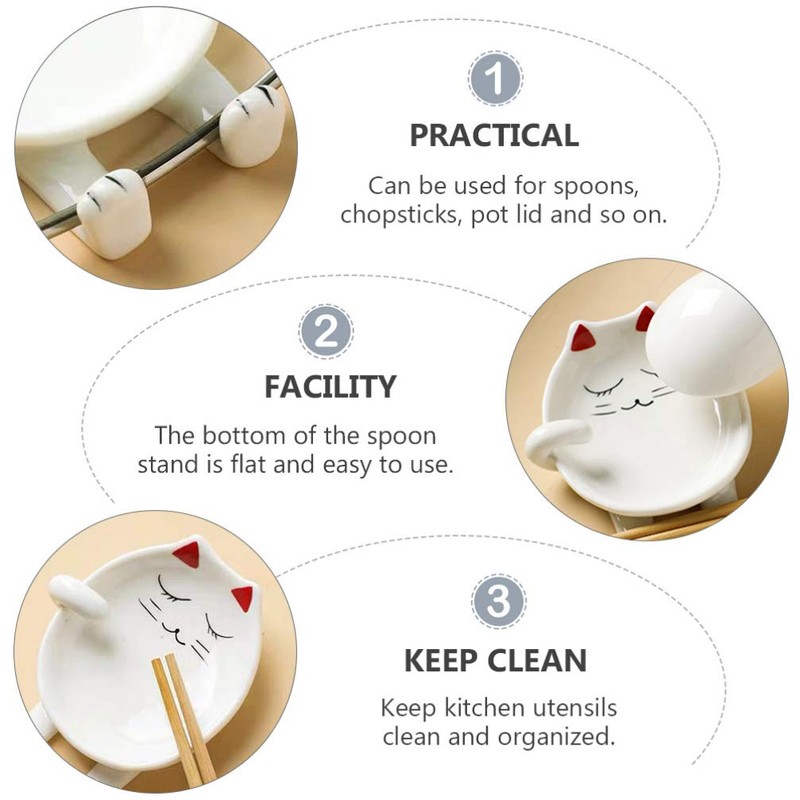 1

PRACTICAL

Can be used for spoons, chopsticks, pot lid and so on.

2

FACILITY

The bottom of the spoon stand is flat and easy to use.

3

KEEP CLEAN

Keep kitchen utensils clean and organized.