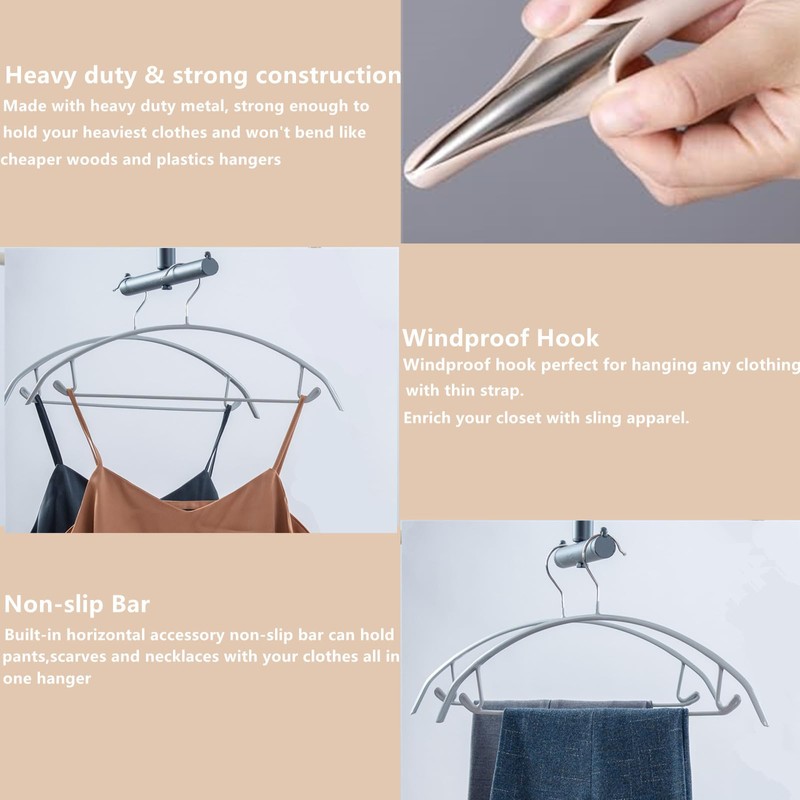 Heavy duty & strong construction
Made with heavy duty metal, strong enough to hold your heaviest clothes and won't bend like cheaper woods and plastics hangers

Windproof Hook
Windproof hook perfect for hanging any clothing with thin strap.
Enrich your closet with sling apparel.

Non-slip Bar
Built-in horizontal accessory non-slip bar can hold pants,scarves and necklaces with your clothes all in one hanger