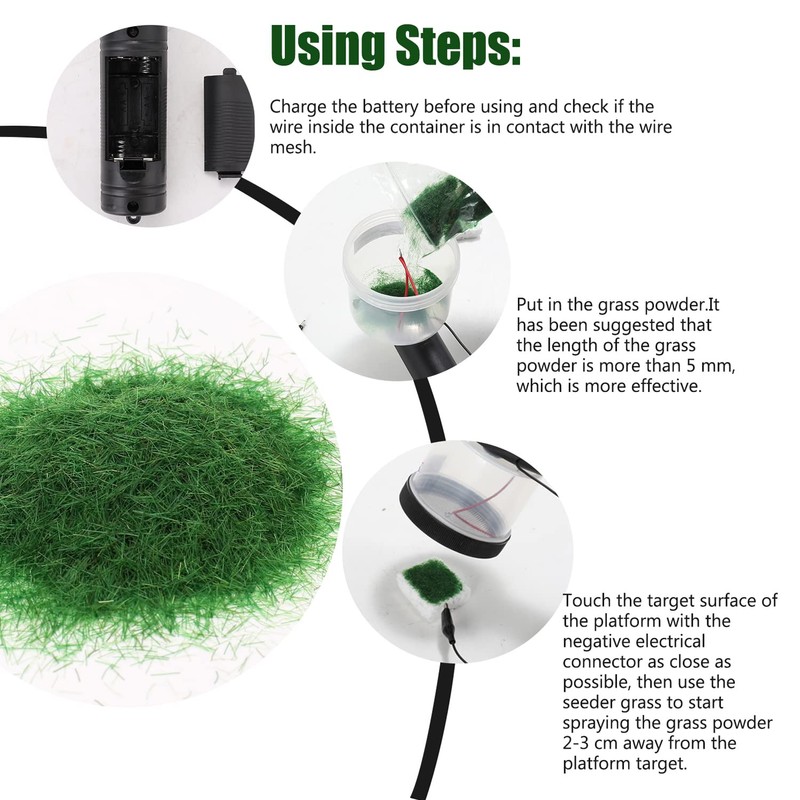 Using Steps:

Charge the battery before using and check if the wire inside the container is in contact with the wire mesh.

Put in the grass powder.It has been suggested that the length of the grass powder is more than 5 mm, which is more effective.

Touch the target surface of the platform with the negative electrical connector as close as possible, then use the seeder grass to start spraying the grass powder 2-3 cm away from the platform target.