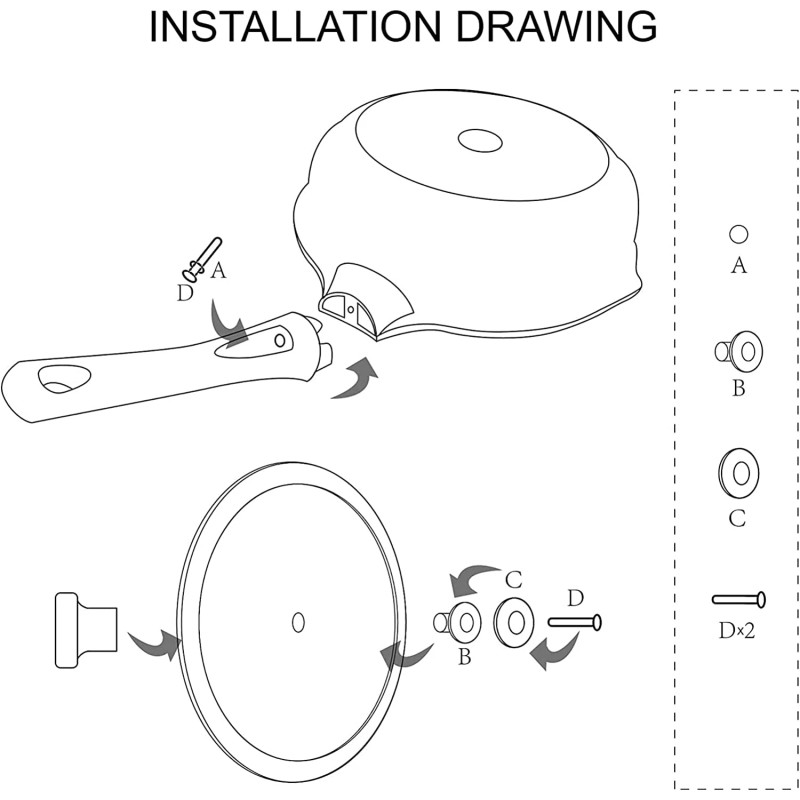 INSTALLATION DRAWING

A
D

C
D
B

A
B
C
D×2