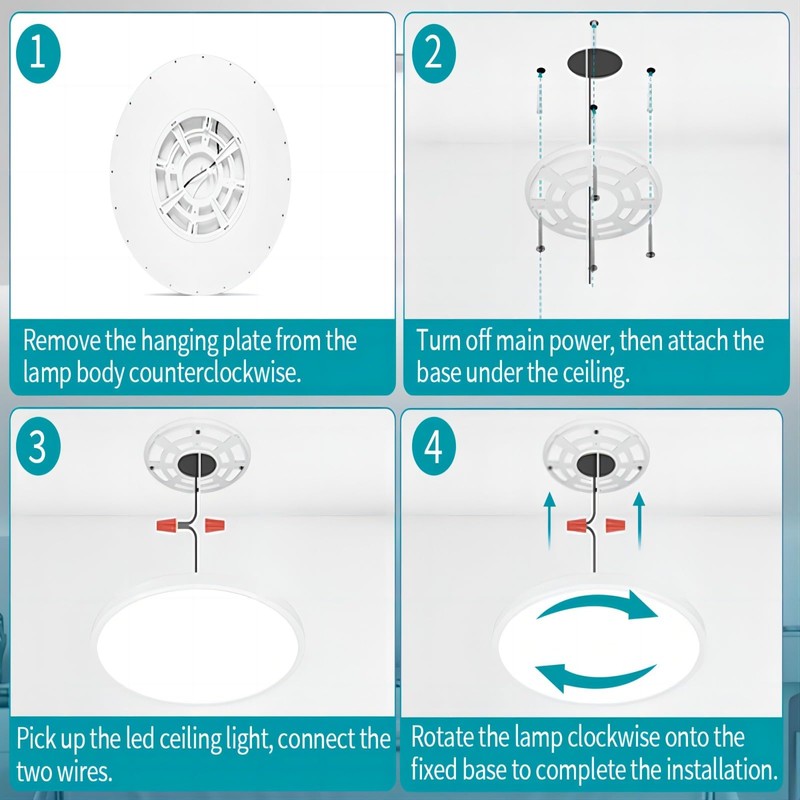 1

Remove the hanging plate from the lamp body counterclockwise.

2

Turn off main power, then attach the base under the ceiling.

3

Pick up the led ceiling light, connect the two wires.

4

Rotate the lamp clockwise onto the fixed base to complete the installation.