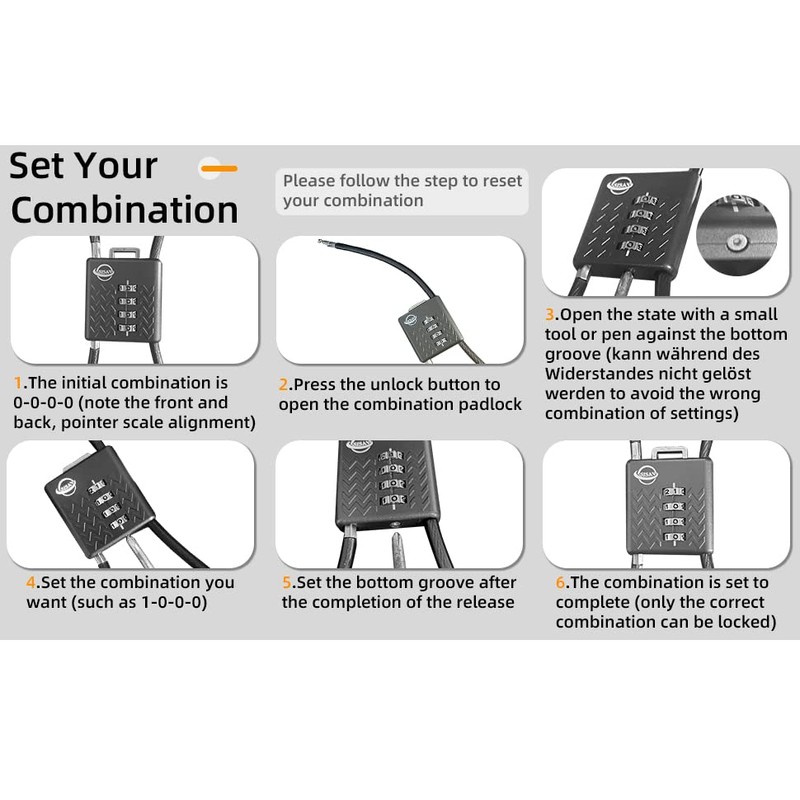 Set Your Combination

Please follow the step to reset your combination

1.The initial combination is 0-0-0-0 (note the front and back, pointer scale alignment)

2.Press the unlock button to open the combination padlock

3.Open the state with a small tool or pen against the bottom groove (kann während des Widerstandes nicht gelöst werden to avoid the wrong combination of settings)

4.Set the combination you want (such as 1-0-0-0)

5.Set the bottom groove after the completion of the release

6.The combination is set to complete (only the correct combination can be locked)