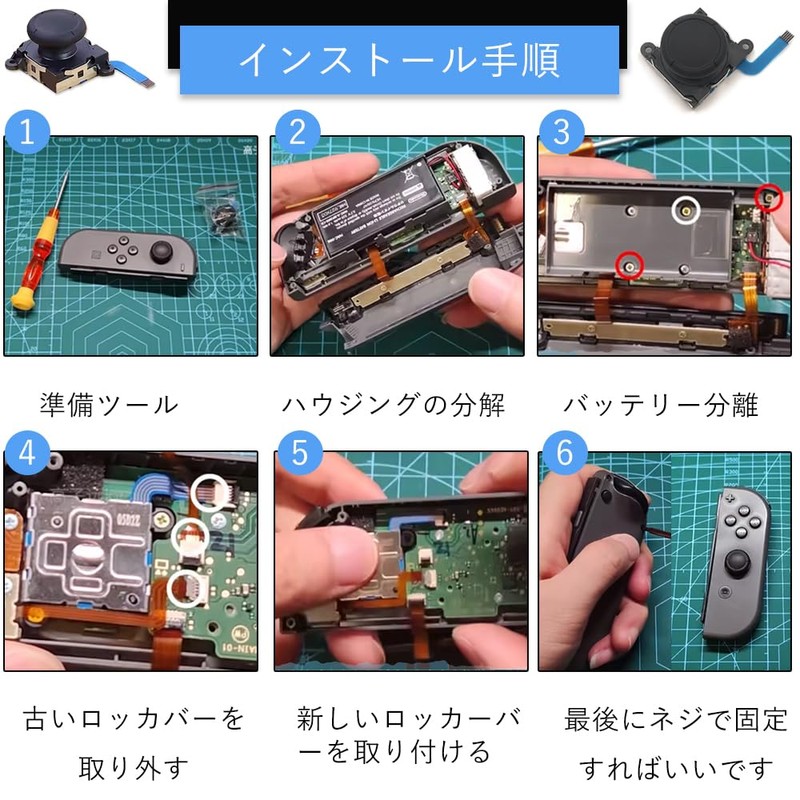 インストール手順

1

準備ツール

2

ハウジングの分解

3

バッテリー分離

4

古いロッカバーを取り外す

5

新しいロッカーバーを取り付ける

6

最後にネジで固定すればいいです