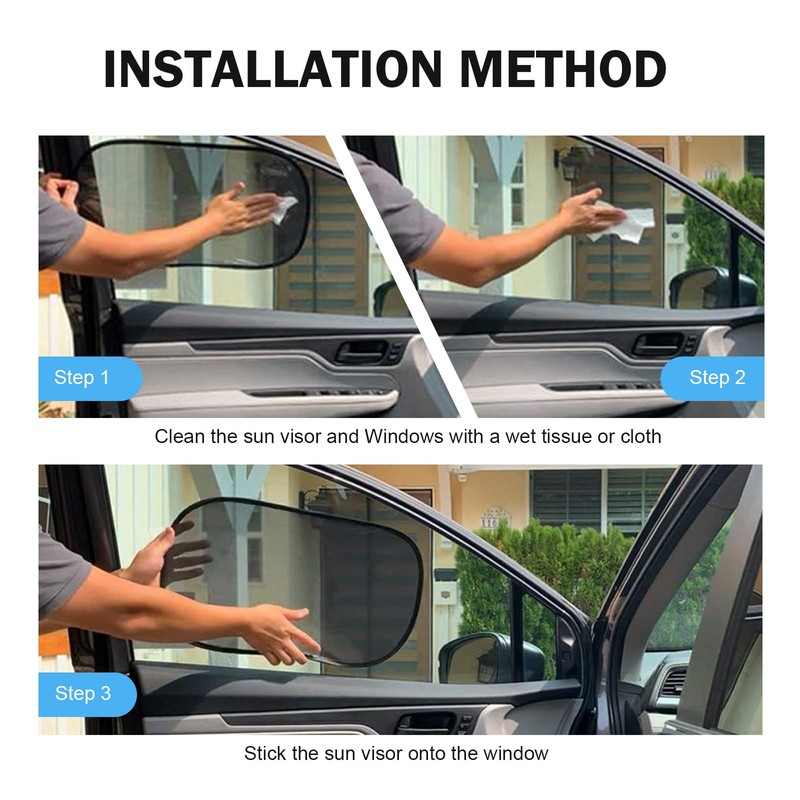 INSTALLATION METHOD

Step 1

Step 2

Clean the sun visor and Windows with a wet tissue or cloth

116

Step 3

Stick the sun visor onto the window