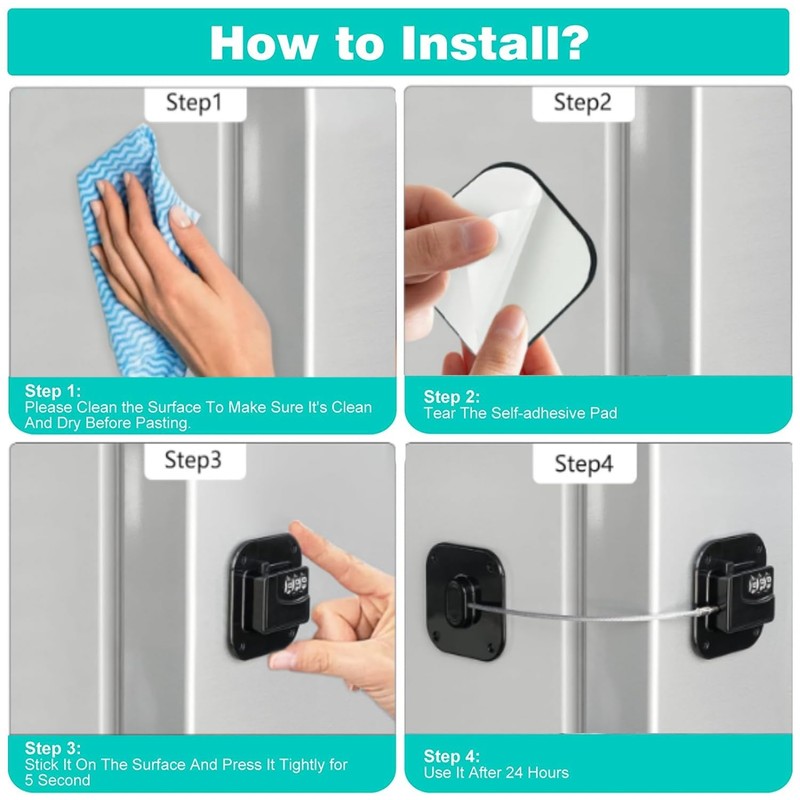 How to Install?

Step1

Step 1:
Please Clean the Surface To Make Sure It's Clean And Dry Before Pasting.

Step2

Step 2:
Tear The Self-adhesive Pad

Step3

Step 3:
Stick It On The Surface And Press It Tightly for 5 Second

Step4

Step 4:
Use It After 24 Hours