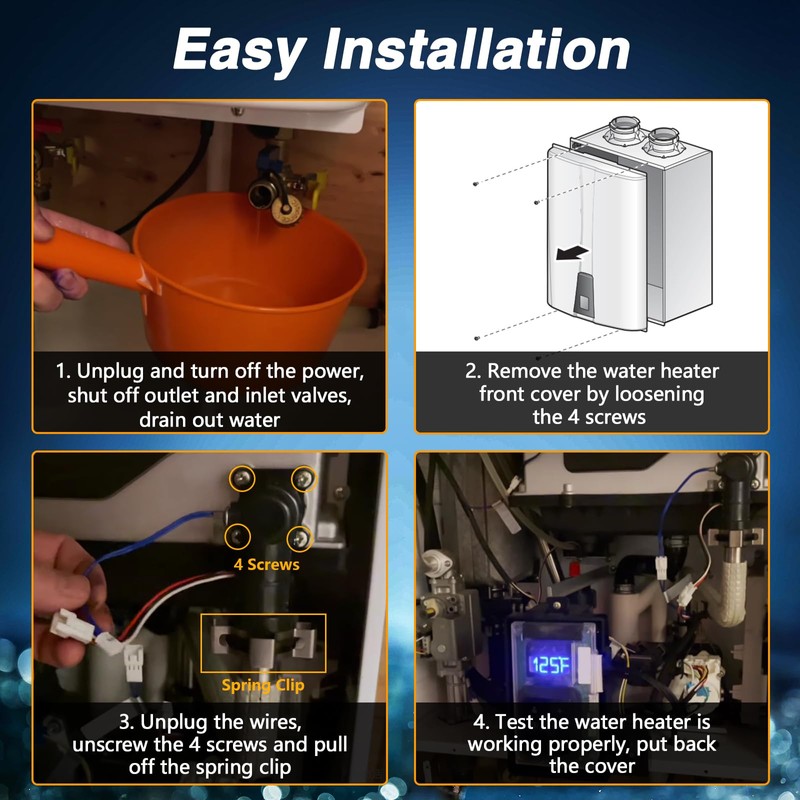 Easy Installation

1. Unplug and turn off the power, shut off outlet and inlet valves, drain out water

2. Remove the water heater front cover by loosening the 4 screws

4 Screws

Spring Clip

3. Unplug the wires, unscrew the 4 screws and pull off the spring clip

125F

4. Test the water heater is working properly, put back the cover