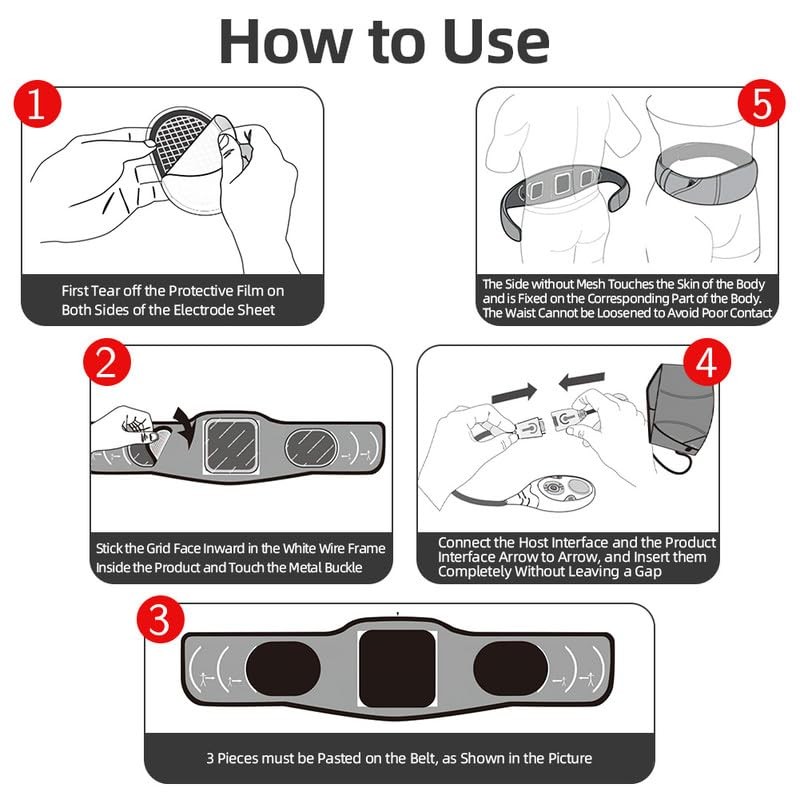 How to Use

1

First Tear off the Protective Film on Both Sides of the Electrode Sheet

5

The Side without Mesh Touches the Skin of the Body and is Fixed on the Corresponding Part of the Body. The Waist Cannot be Loosened to Avoid Poor Contact

2

Stick the Grid Face Inward in the White Wire Frame Inside the Product and Touch the Metal Buckle

4

Connect the Host Interface and the Product Interface Arrow to Arrow, and Insert them Completely Without Leaving a Gap

3

3 Pieces must be Pasted on the Belt, as Shown in the Picture