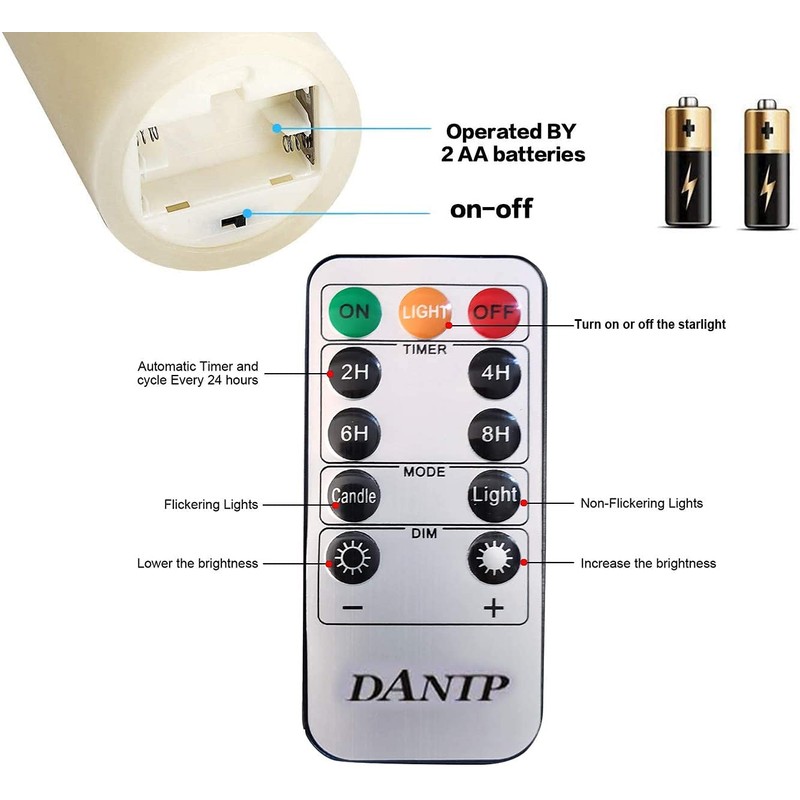 Operated BY
2 AA batteries

on-off

ON LIGHT OFF

Turn on or off the starlight

TIMER

Automatic Timer and cycle Every 24 hours

2H 4H

6H 8H

MODE

Flickering Lights

Candle Light

Non-Flickering Lights

DIM

Lower the brightness

Increase the brightness

−

+

DANIP