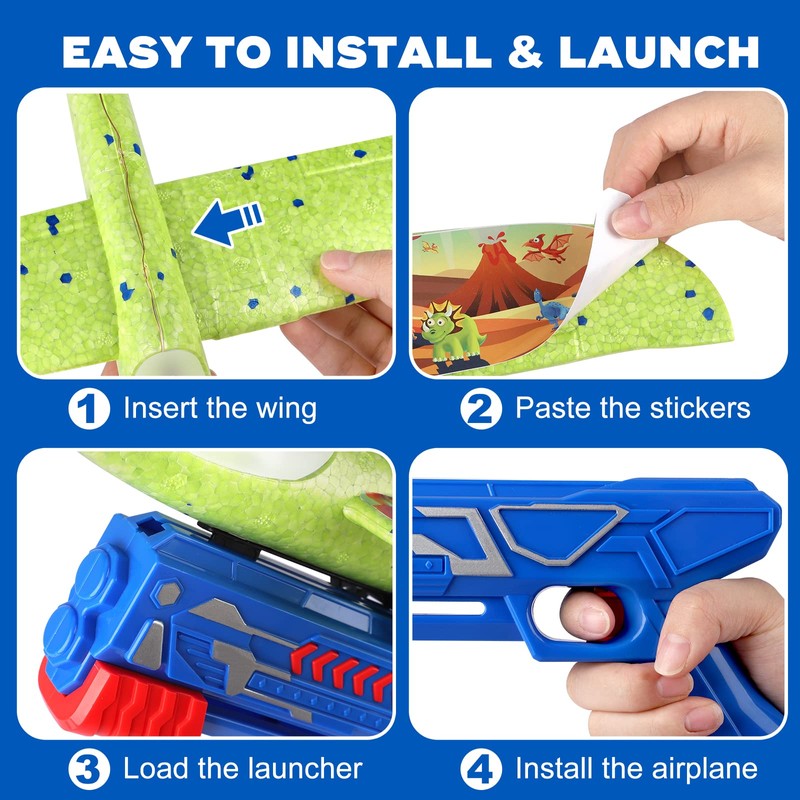 EASY TO INSTALL & LAUNCH

1 Insert the wing

2 Paste the stickers

3 Load the launcher

4 Install the airplane