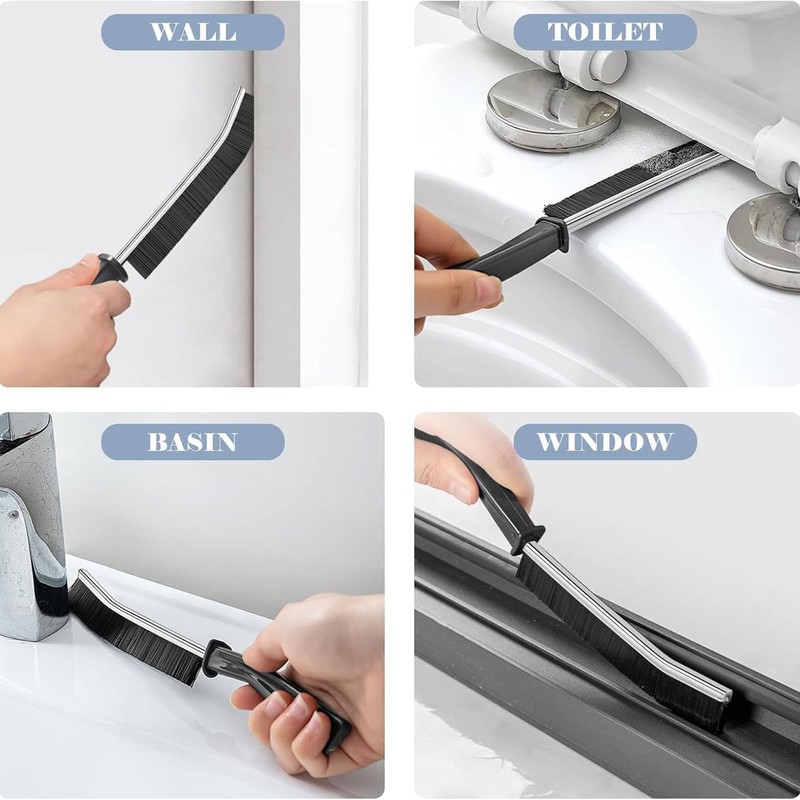 WALL

TOILET

BASIN

WINDOW