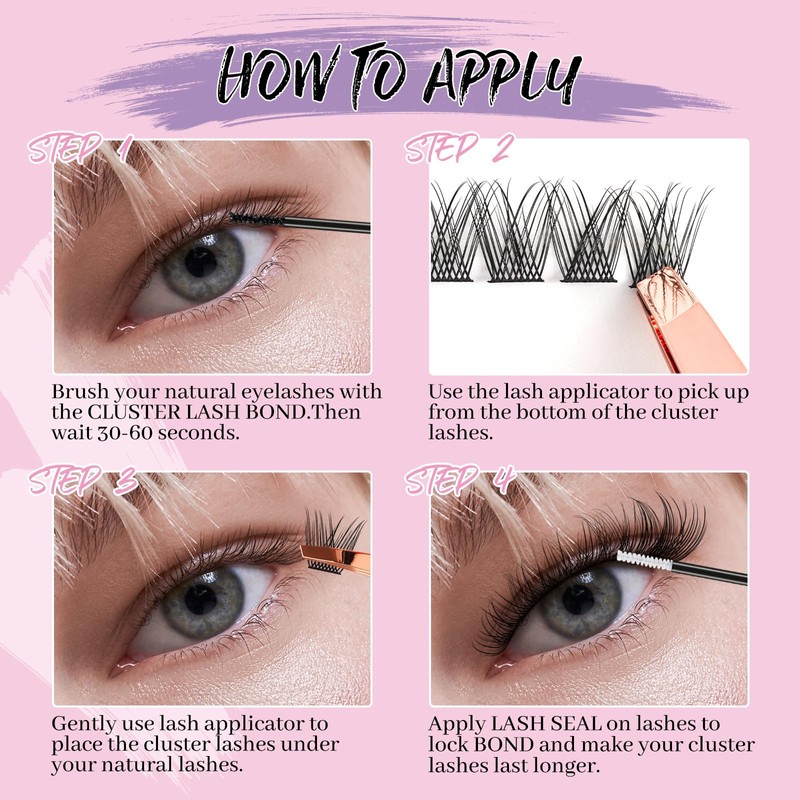 HOW TO APPLY

STEP 1

Brush your natural eyelashes with the CLUSTER LASH BOND.Then wait 30-60 seconds.

STEP 2

Use the lash applicator to pick up from the bottom of the cluster lashes.

STEP 3

Gently use lash applicator to place the cluster lashes under your natural lashes.

STEP 4

Apply LASH SEAL on lashes to lock BOND and make your cluster lashes last longer.