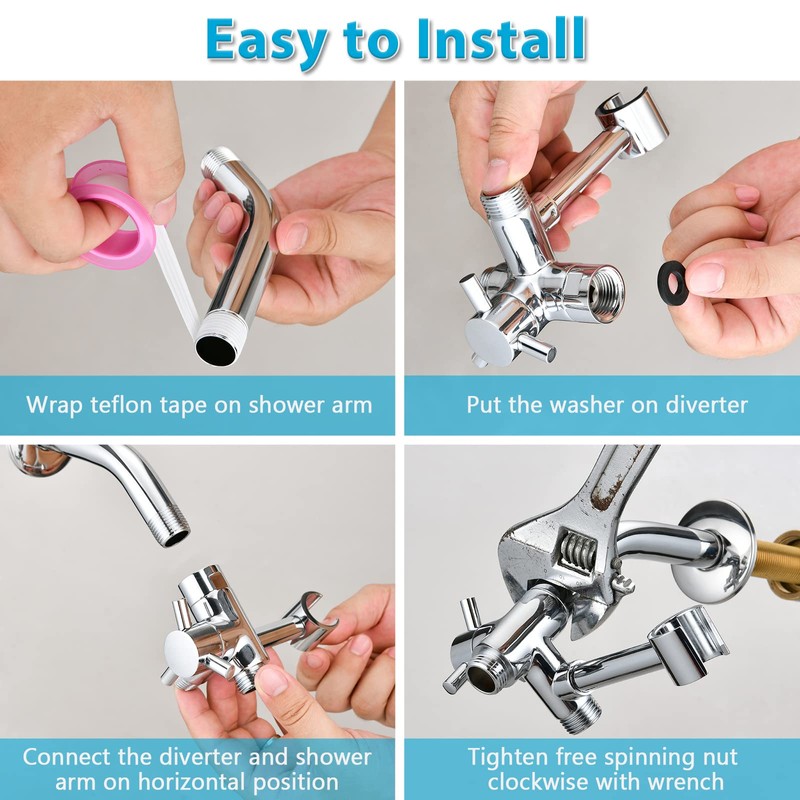 Easy to Install

Wrap teflon tape on shower arm

Put the washer on diverter

Connect the diverter and shower arm on horizontal position

Tighten free spinning nut clockwise with wrench