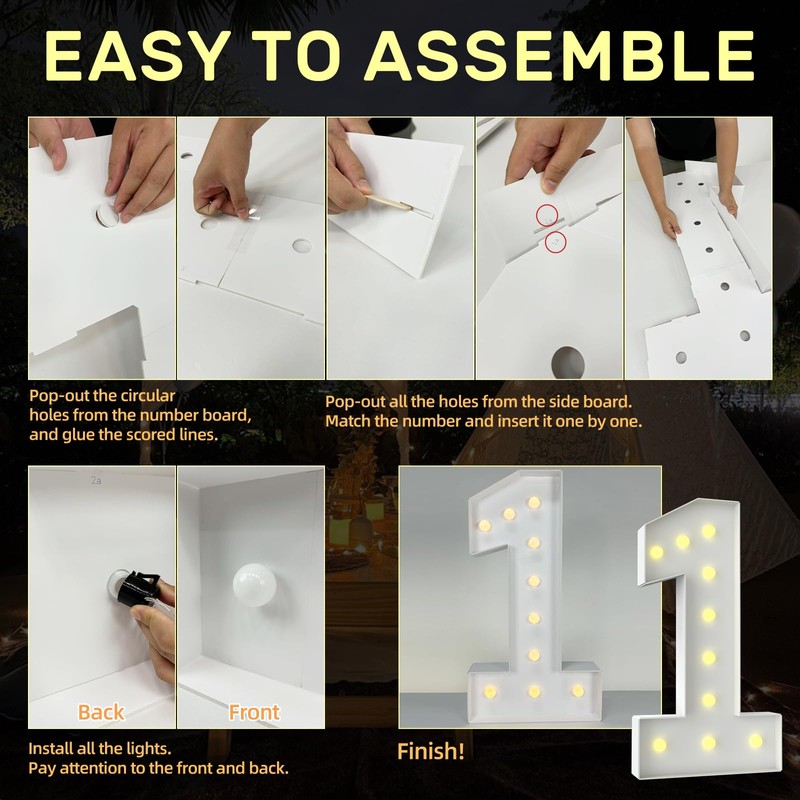 EASY TO ASSEMBLE

Pop-out the circular holes from the number board, and glue the scored lines.

Pop-out all the holes from the side board. Match the number and insert it one by one.

2a

Back

Front

Install all the lights. Pay attention to the front and back.

Finish!