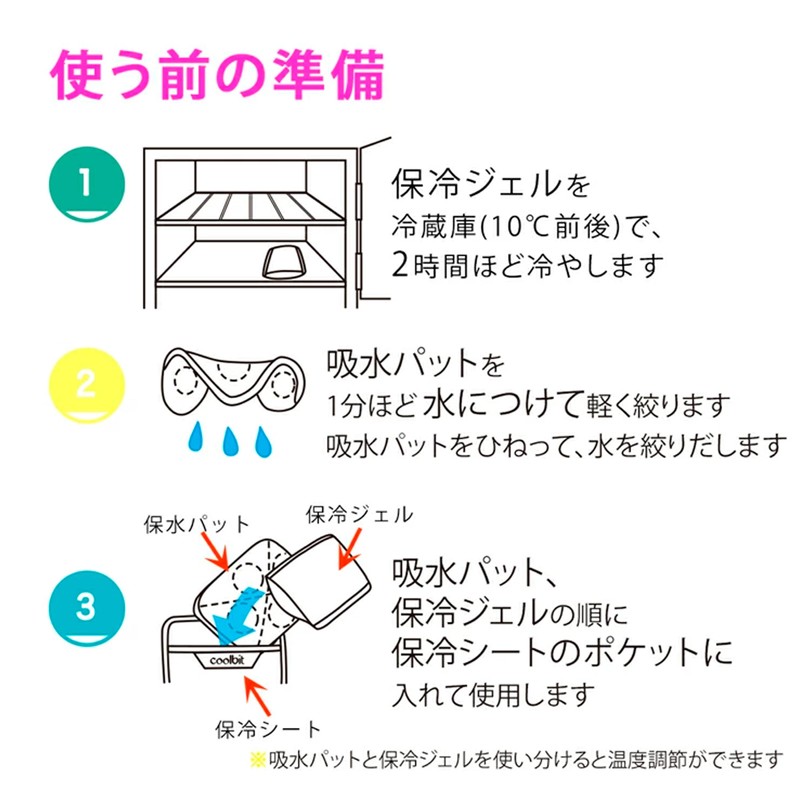 使う前の準備

1

保冷ジェルを
冷蔵庫(10℃前後)で、
2時間ほど冷やします

2

吸水パットを
1分ほど水につけて軽く絞ります
吸水パットをひねって、水を絞りだします

3

保水パット
保冷ジェル
coolbit
保冷シート

吸水パット、
保冷ジェルの順に
保冷シートのポケットに
入れて使用します

※吸水パットと保冷ジェルを使い分けると温度調節ができます