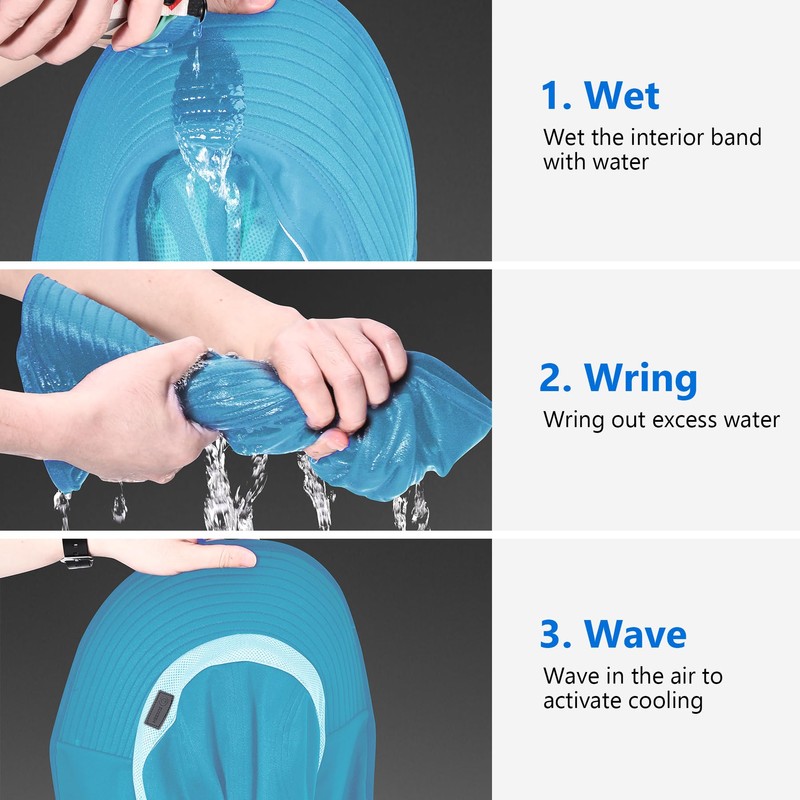 1. Wet
Wet the interior band with water

2. Wring
Wring out excess water

3. Wave
Wave in the air to activate cooling