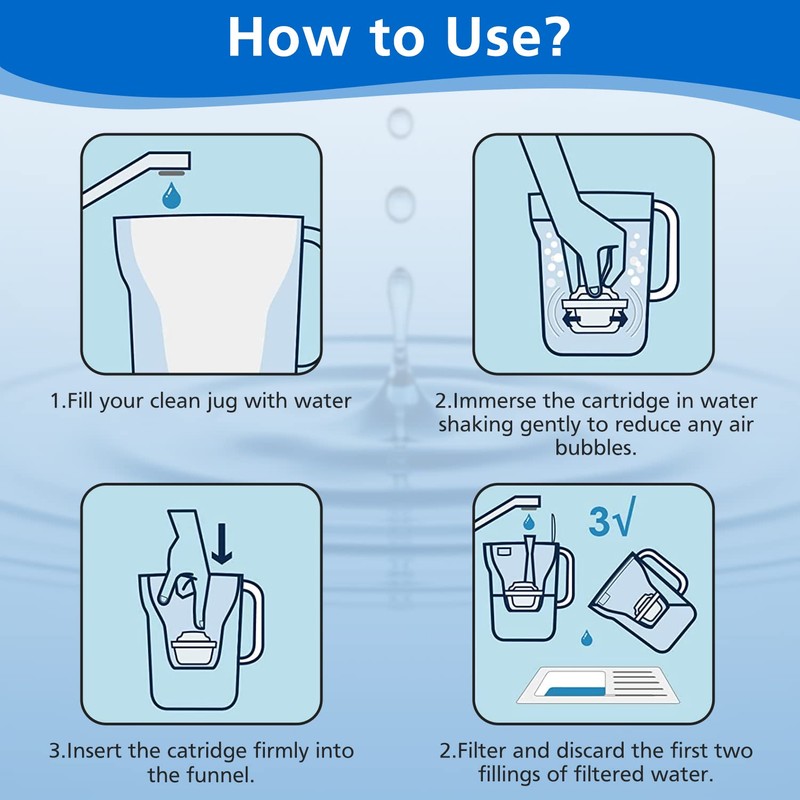 How to Use?

1.Fill your clean jug with water

2.Immerse the cartridge in water shaking gently to reduce any air bubbles.

3.Insert the catridge firmly into the funnel.

3√

2.Filter and discard the first two fillings of filtered water.