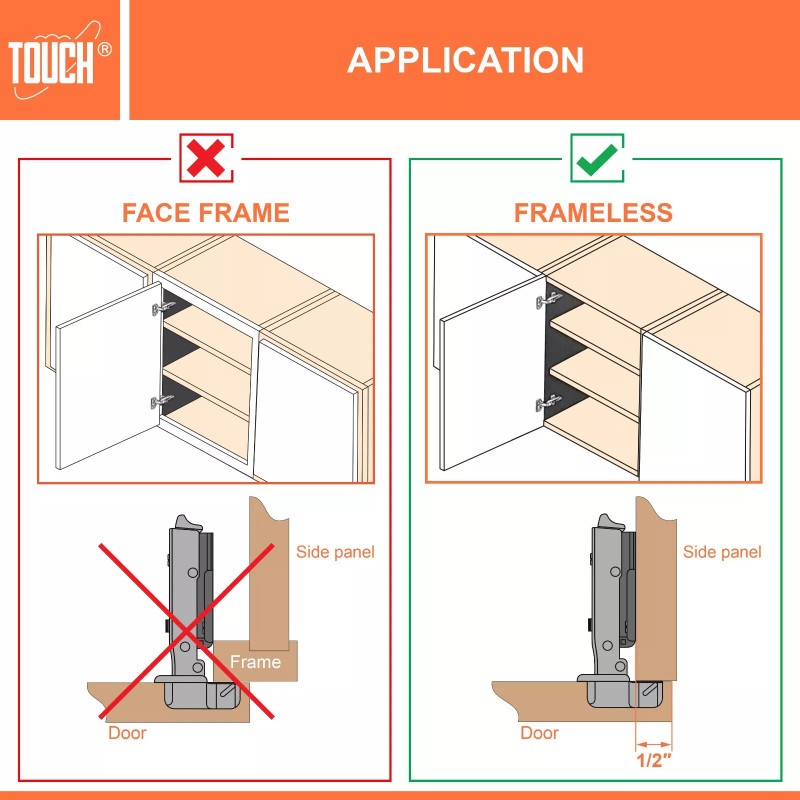 TOUCH®

APPLICATION

FACE FRAME

Side panel

Frame

Door

FRAMELESS

Side panel

Door

1/2"