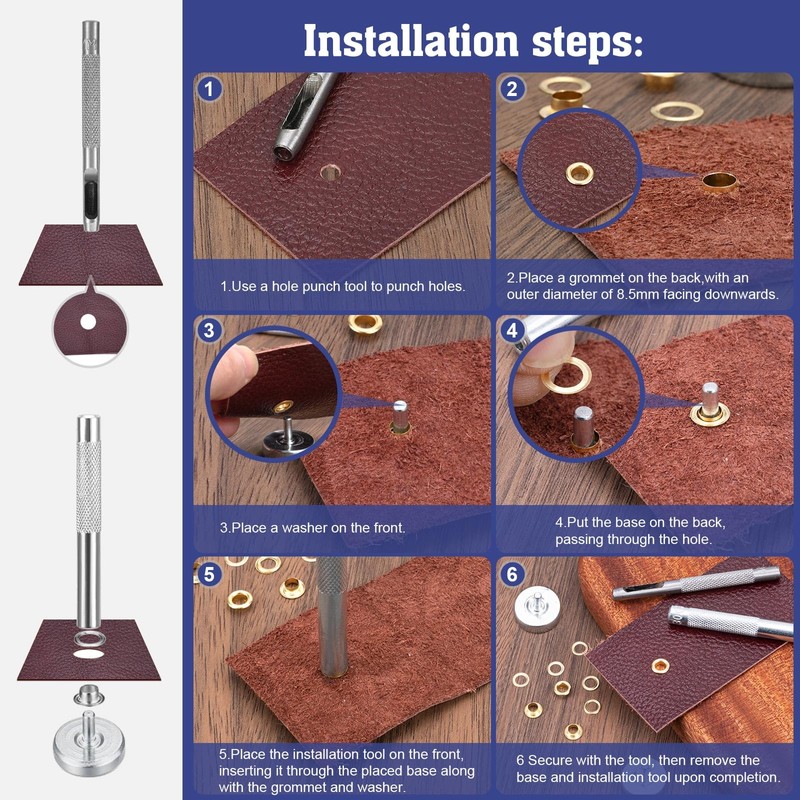 Installation steps:

1

1.Use a hole punch tool to punch holes.

2

2.Place a grommet on the back,with an outer diameter of 8.5mm facing downwards.

3

3.Place a washer on the front.

4

4.Put the base on the back, passing through the hole.

5

5.Place the installation tool on the front, inserting it through the placed base along with the grommet and washer.

6

6 Secure with the tool, then remove the base and installation tool upon completion.