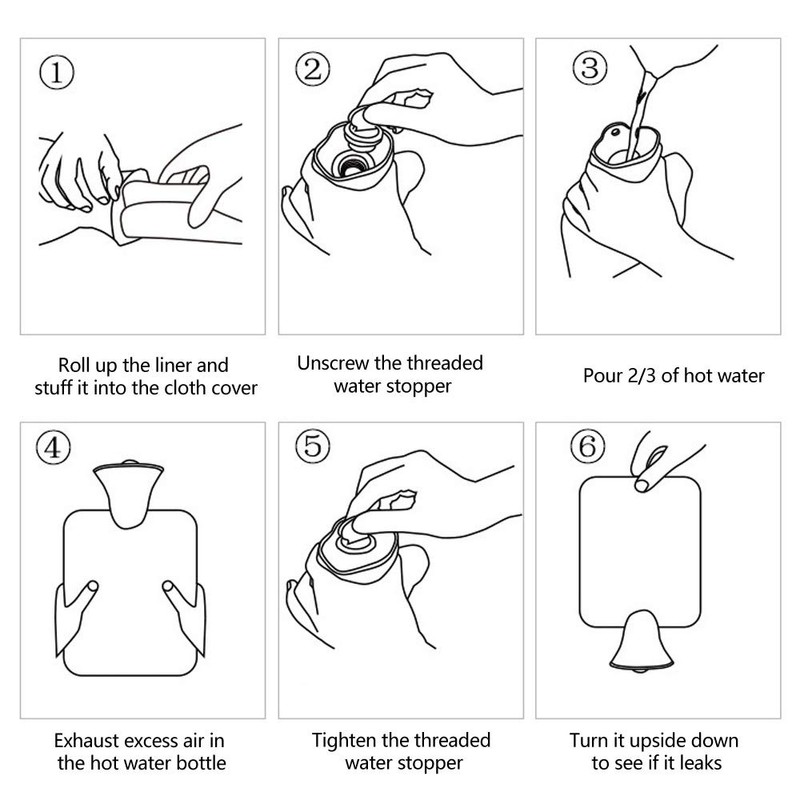 ①

Roll up the liner and stuff it into the cloth cover

②

Unscrew the threaded water stopper

③

Pour 2/3 of hot water

④

Exhaust excess air in the hot water bottle

⑤

Tighten the threaded water stopper

⑥

Turn it upside down to see if it leaks