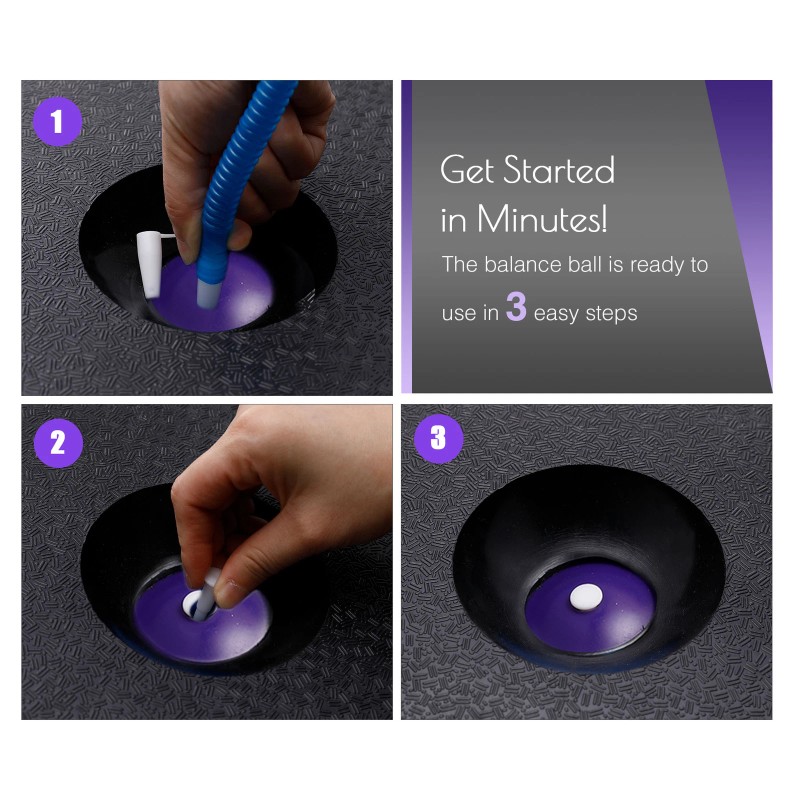 1

Get Started in Minutes!

The balance ball is ready to use in 3 easy steps

2

3