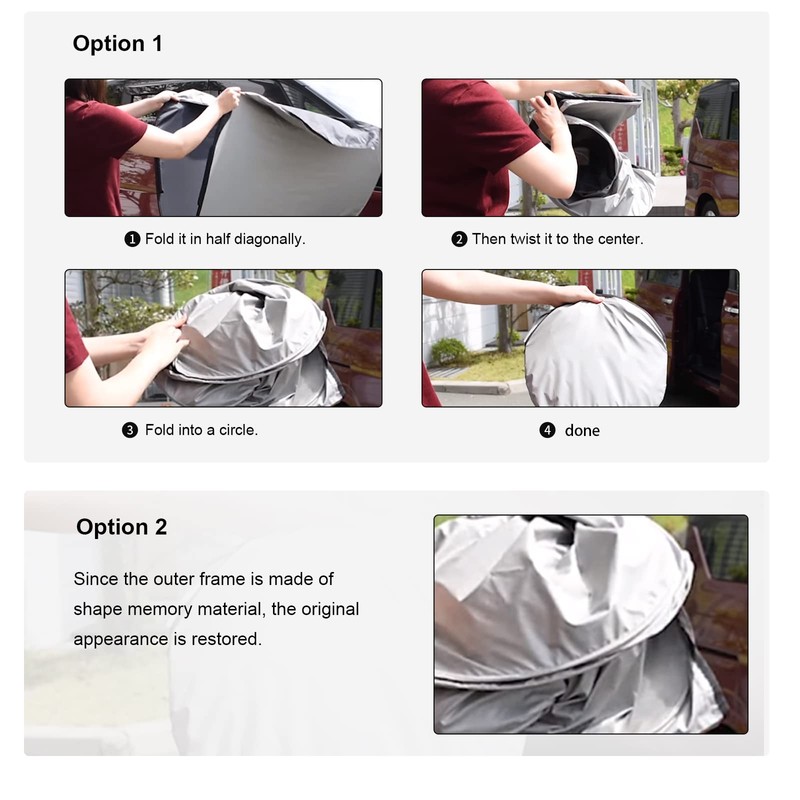 Option 1

❶ Fold it in half diagonally.

❷ Then twist it to the center.

❸ Fold into a circle.

❹ done

Option 2

Since the outer frame is made of shape memory material, the original appearance is restored.