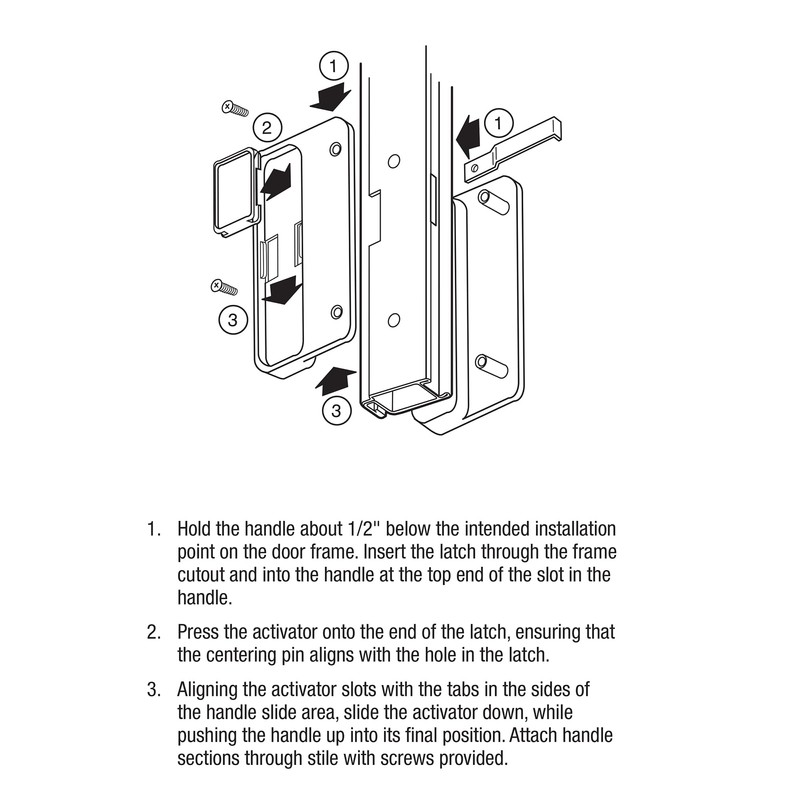 1

2

1

3

3

1. Hold the handle about 1/2" below the intended installation point on the door frame. Insert the latch through the frame cutout and into the handle at the top end of the slot in the handle.

2. Press the activator onto the end of the latch, ensuring that the centering pin aligns with the hole in the latch.

3. Aligning the activator slots with the tabs in the sides of the handle slide area, slide the activator down, while pushing the handle up into its final position. Attach handle sections through stile with screws provided.